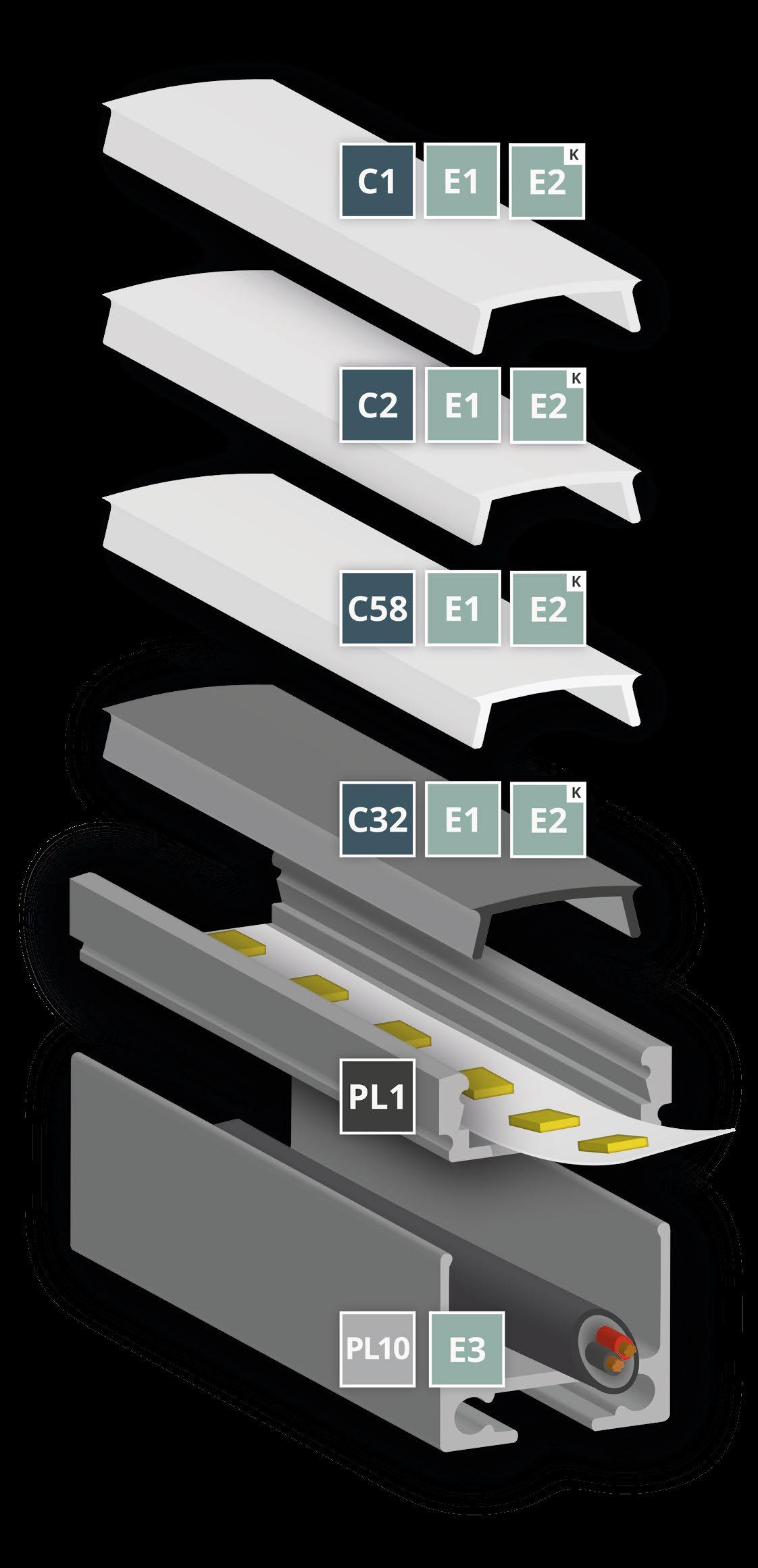 C1 E1 E2 K

C2 E1 E2 K

C58 E1 E2 K

C32 E1 E2 K

PL1

PL10 E3