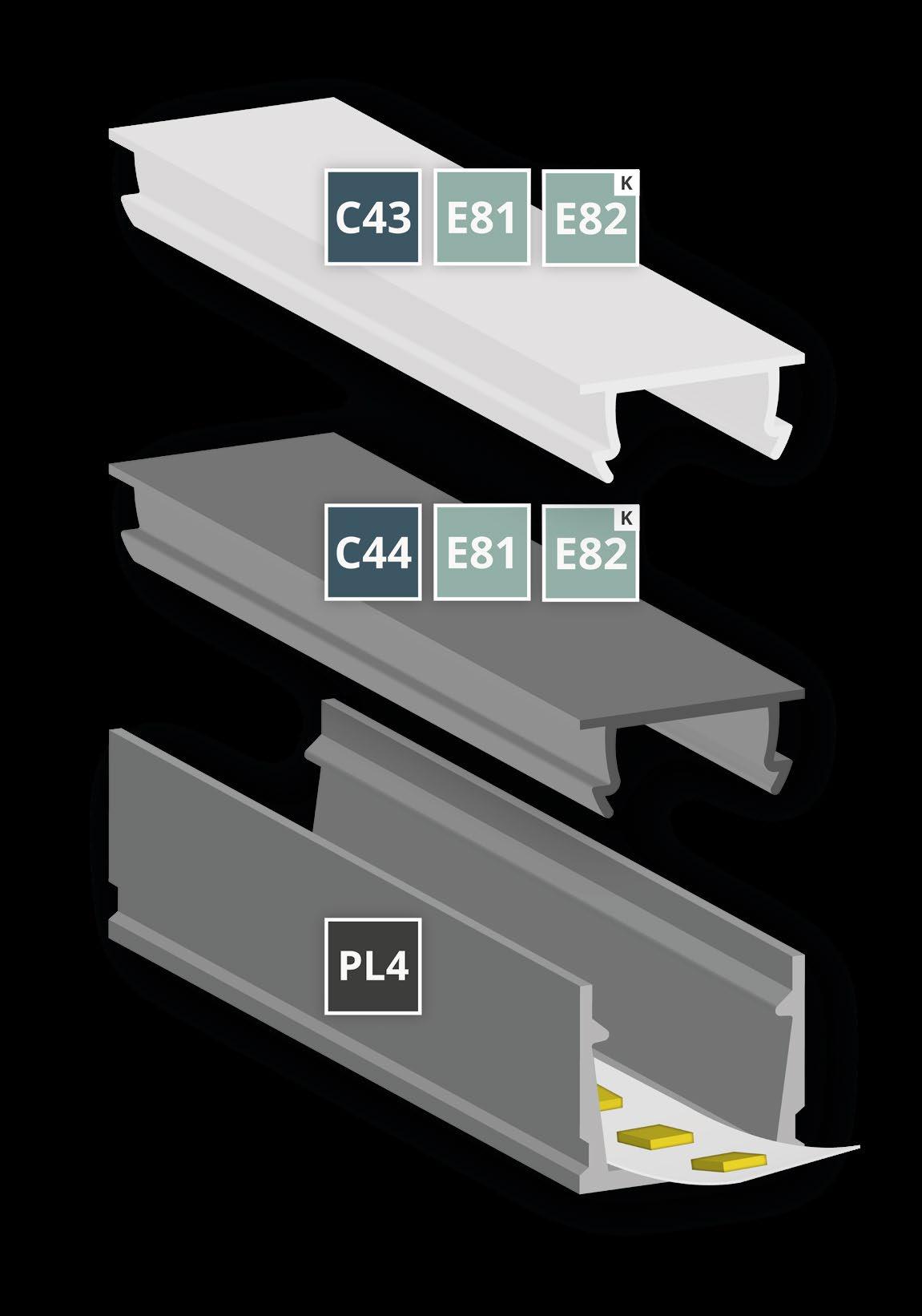 C43 E81 E82 K

C44 E81 E82 K

PL4