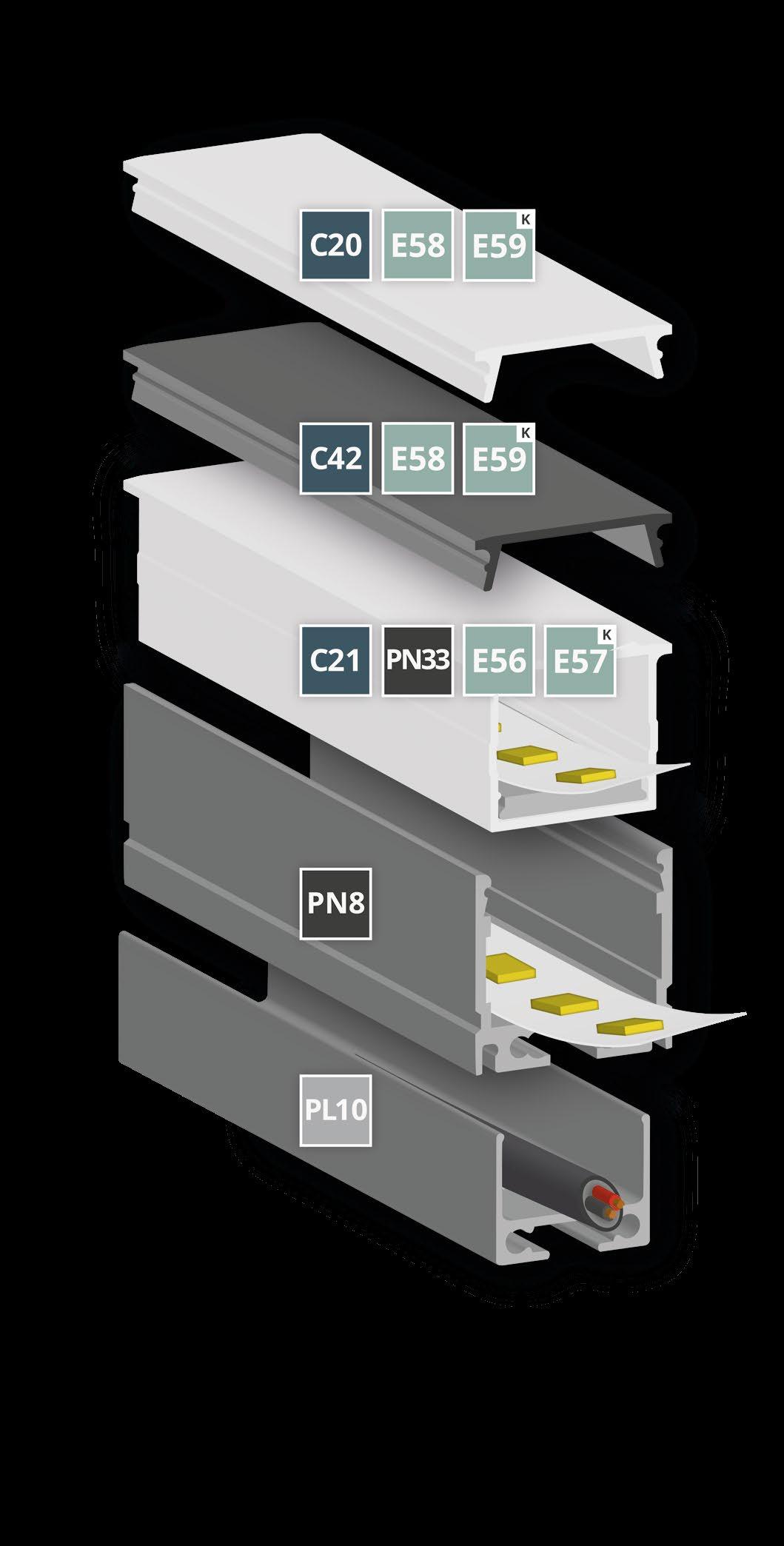 C20 E58 E59 K

C42 E58 E59 K

C21 PN33 E56 E57 K

PN8

PL10