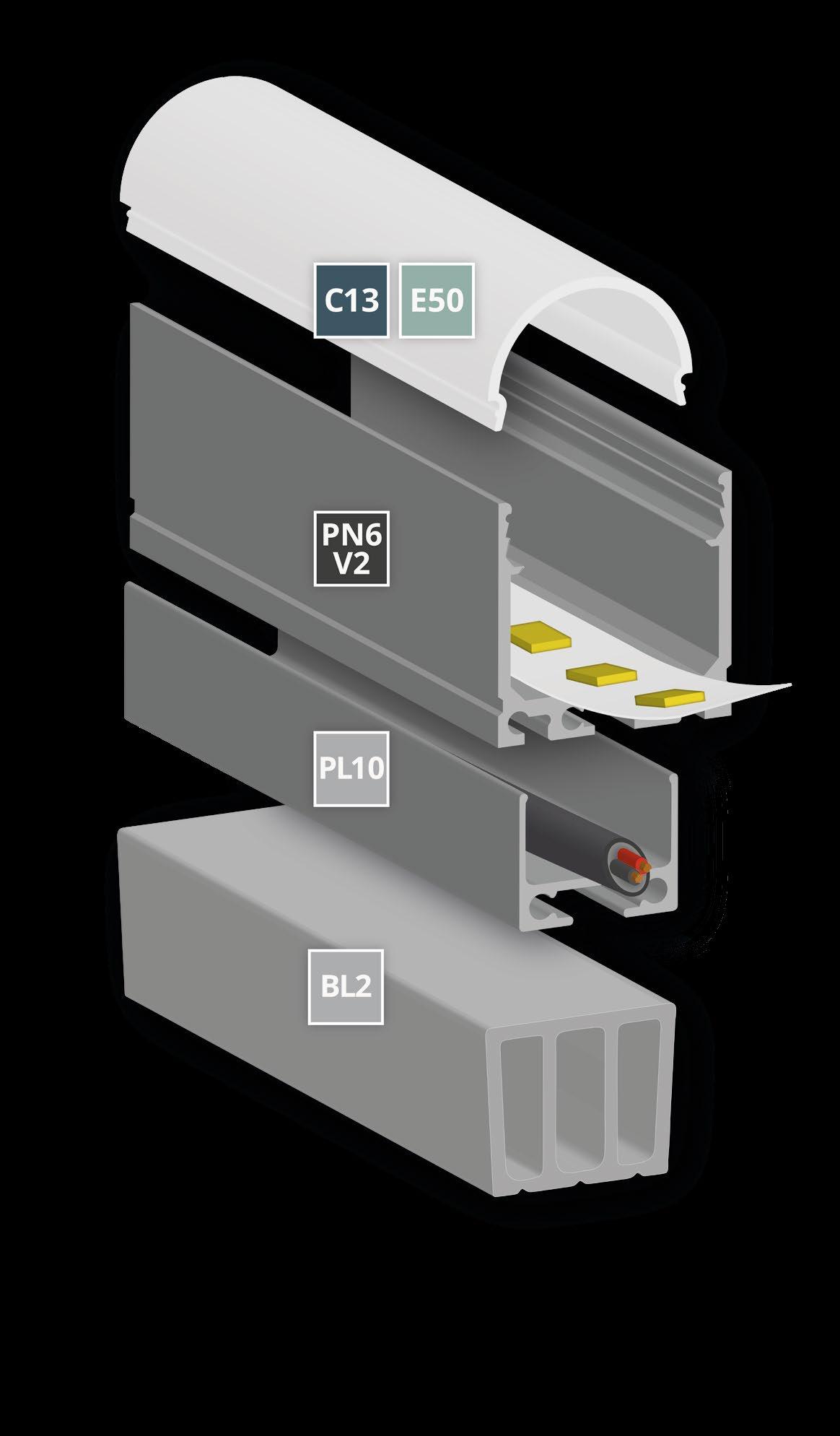 C13 E50

PN6
V2

PL10

BL2