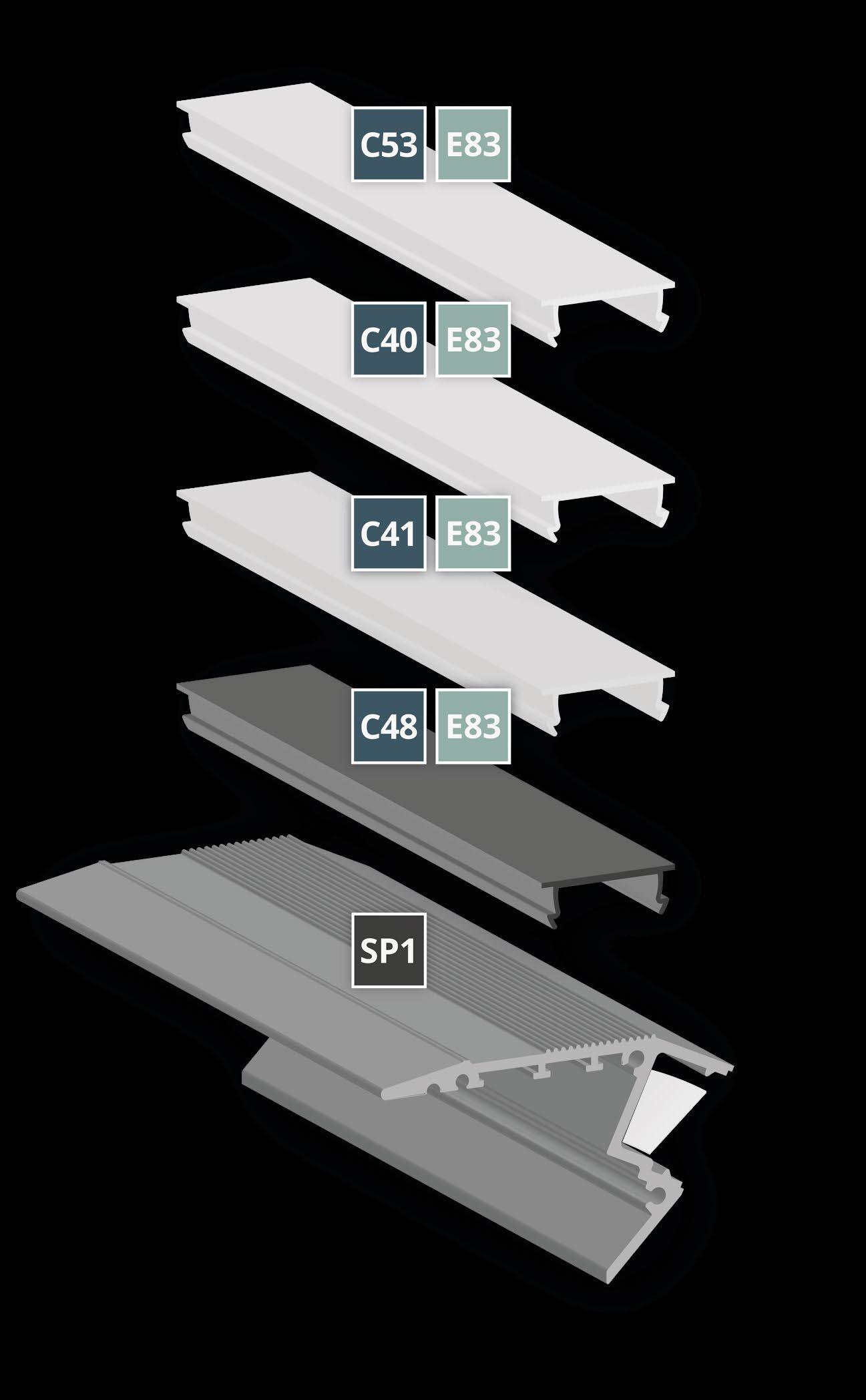 C53 E83

C40 E83

C41 E83

C48 E83

SP1