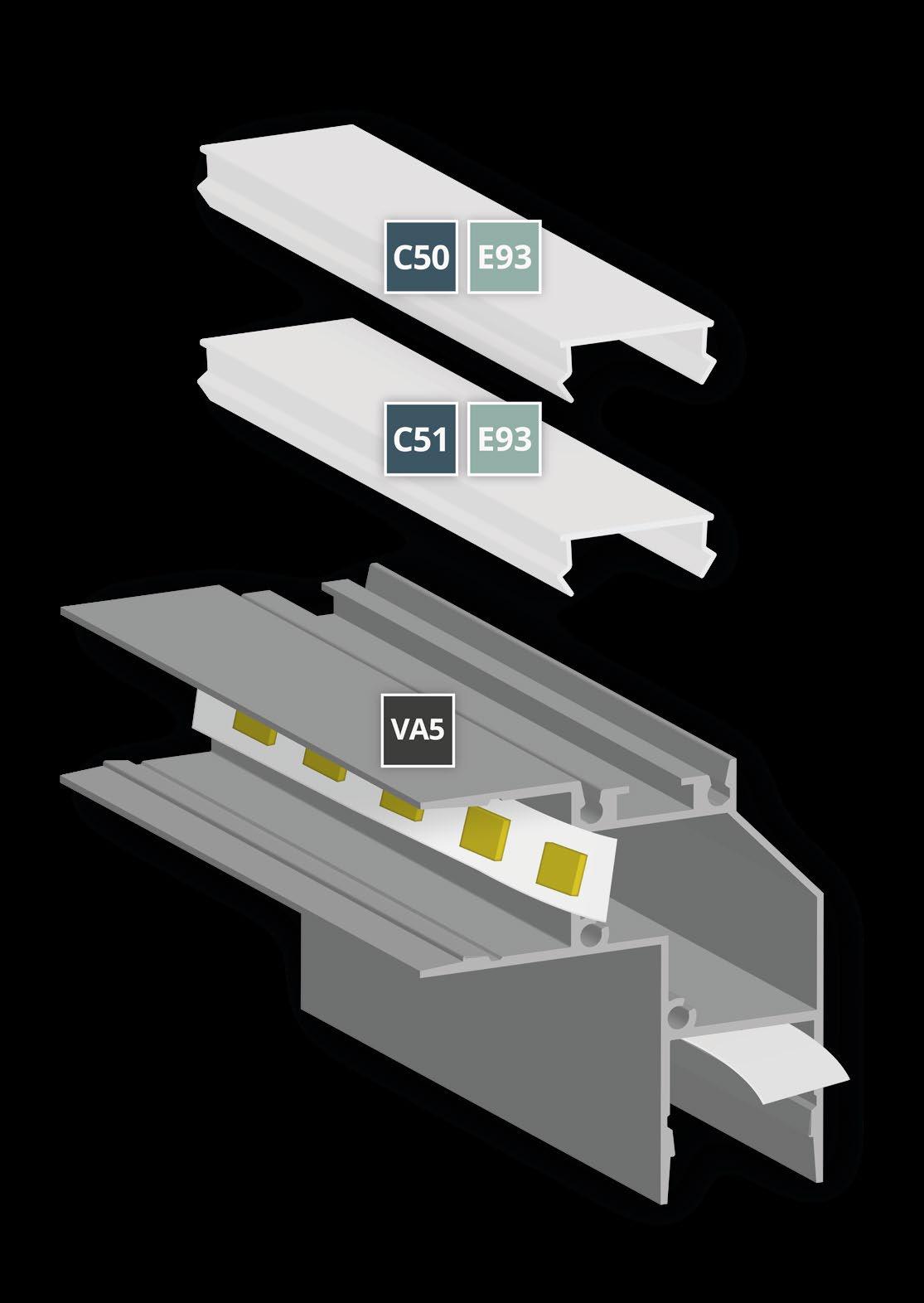 C50 E93

C51 E93

VA5