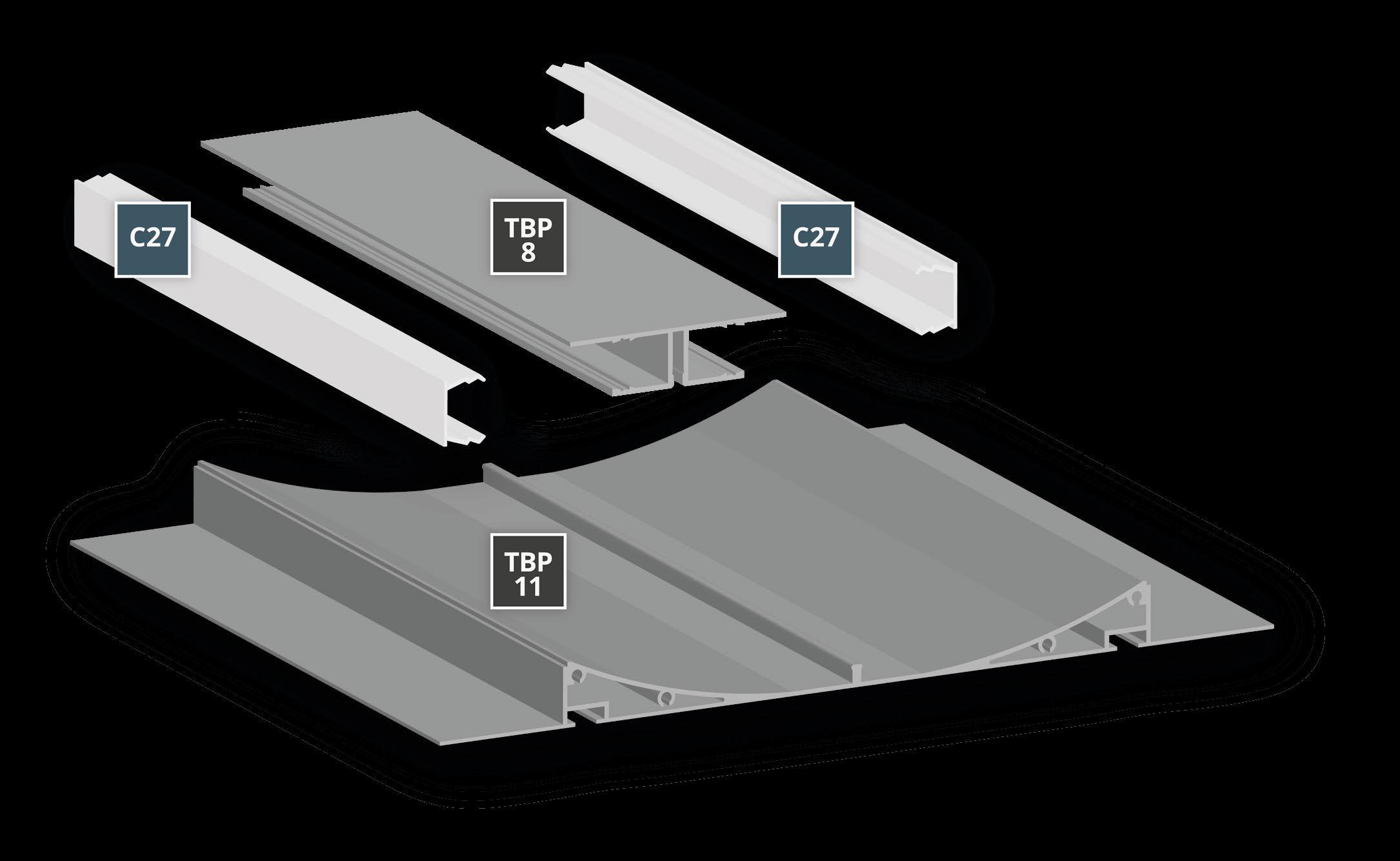 C27

TBP
8

C27

TBP
11