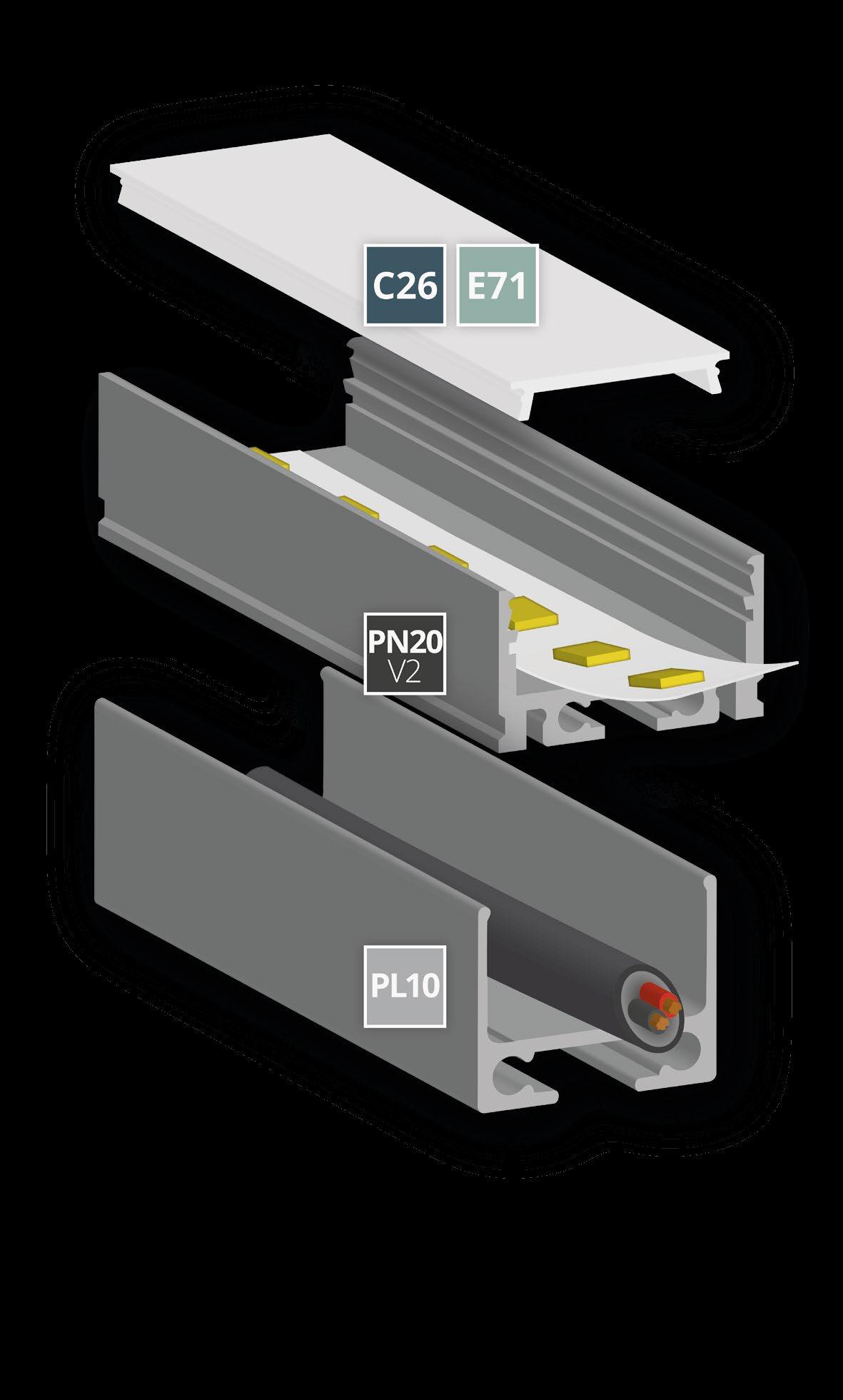 C26 E71

PN20
V2

PL10