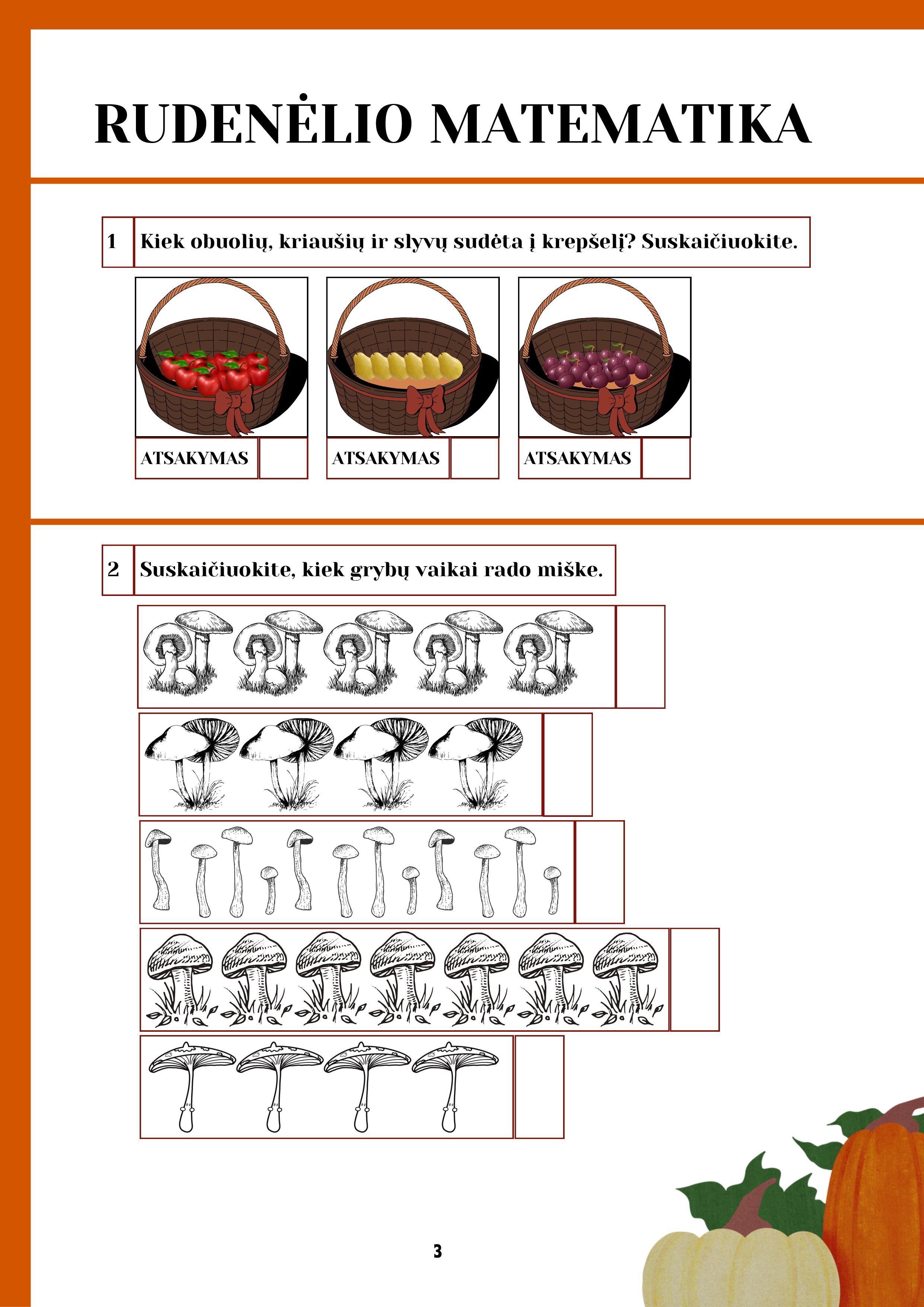 RUDENĖLIO MATEMATIKA

1 Kiek obuolių, kriaušių ir slyvų sudėta į krepšelį? Suskaičiuokite.

ATSAKYMAS

ATSAKYMAS

ATSAKYMAS

2 Suskaičiuokite, kiek grybų vaikai rado miške.

3