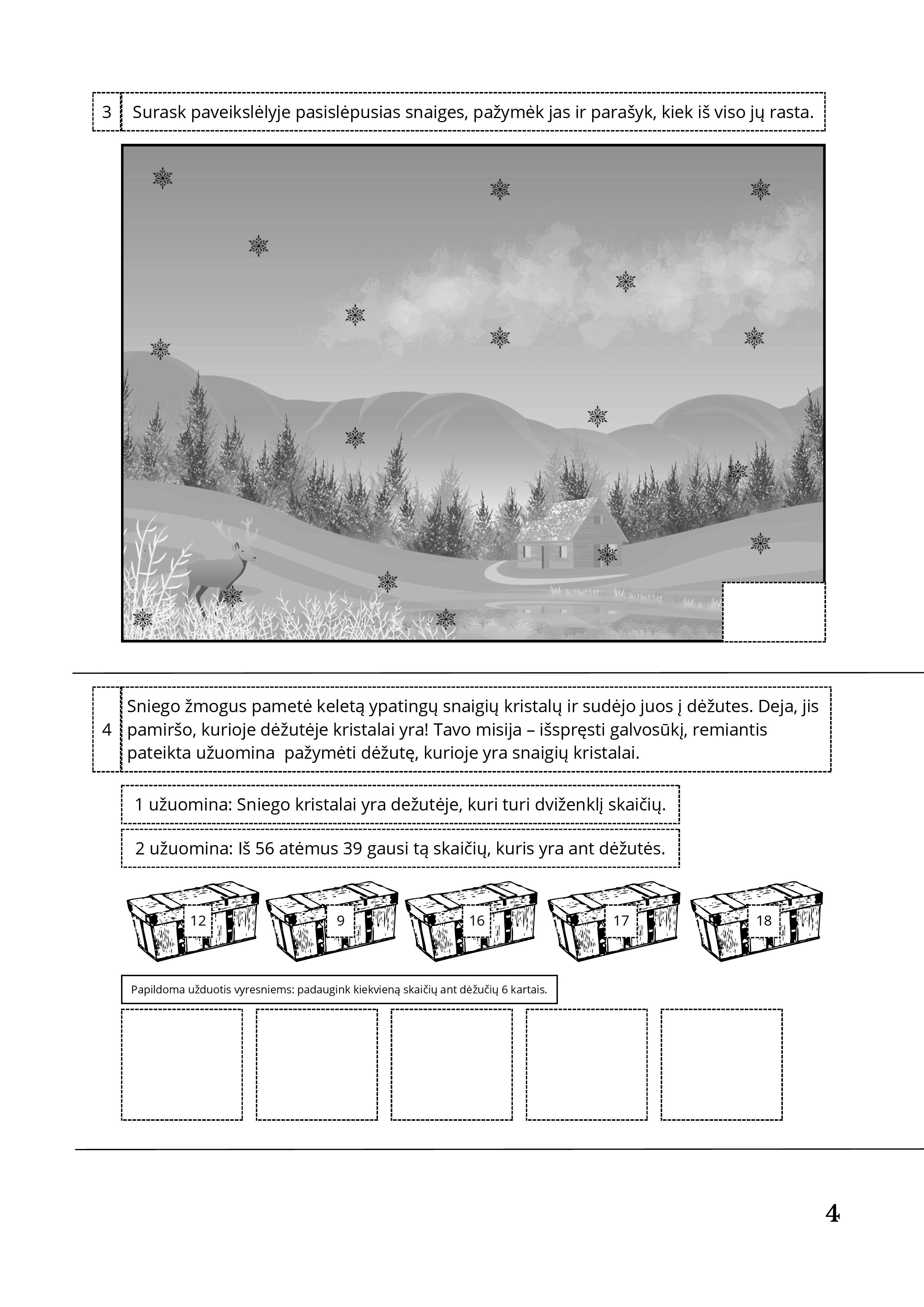 3 Surask paveikslėlyje pasislėpusias snaiges, pažymėk jas ir parašyk, kiek iš viso jų rasta.

4 Sniego žmogus pametė keletą ypatingų snaigių kristalų ir sudėjo juos į dėžutes. Deja, jis pamiršo, kurioje dėžutėje kristalai yra! Tavo misija – išspręsti galvosūkį, remiantis pateikta užuomina pažymėti dėžutę, kurioje yra snaigių kristalai.

1 užuomina: Sniego kristalai yra dežutėje, kuri turi dviženklį skaičių.

2 užuomina: Iš 56 atėmus 39 gausi tą skaičių, kuris yra ant dėžutės.

12 9 16 17 18

Papildoma užduotis vyresniems: padaugink kiekvieną skaičių ant dėžučių 6 kartais.

4