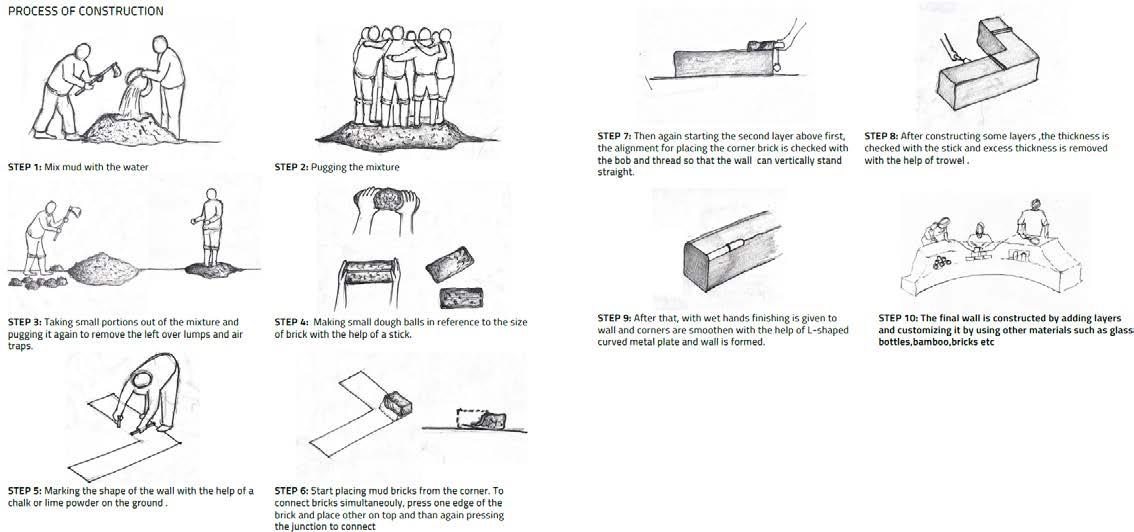 PROCESS OF CONSTRUCTION

STEP 1: Mix mud with the water

STEP 2: Pugging the mixture

STEP 3: Taking small portions out of the mixture and pugging it again to remove the left over lumps and air traps.

STEP 4: Making small dough balls in reference to the size of brick with the help of a stick.

STEP 5: Marking the shape of the wall with the help of a chalk or lime powder on the ground .

STEP 6: Start placing mud bricks from the corner. To connect bricks simultaneouly, press one edge of the brick and place other on top and than again pressing the junction to connect

STEP 7: Then again starting the second layer above first, the alignment for placing the corner brick is checked with the bob and thread so that the wall can vertically stand straight.

STEP 8: After constructing some layers ,the thickness is checked with the stick and excess thickness is removed with the help of trowel .

STEP 9: After that, with wet hands finishing is given to wall and corners are smoothen with the help of L-shaped curved metal plate and wall is formed.

STEP 10: The final wall is constructed by adding layers and customizing it by using other materials such as glass bottles,bamboo,bricks etc