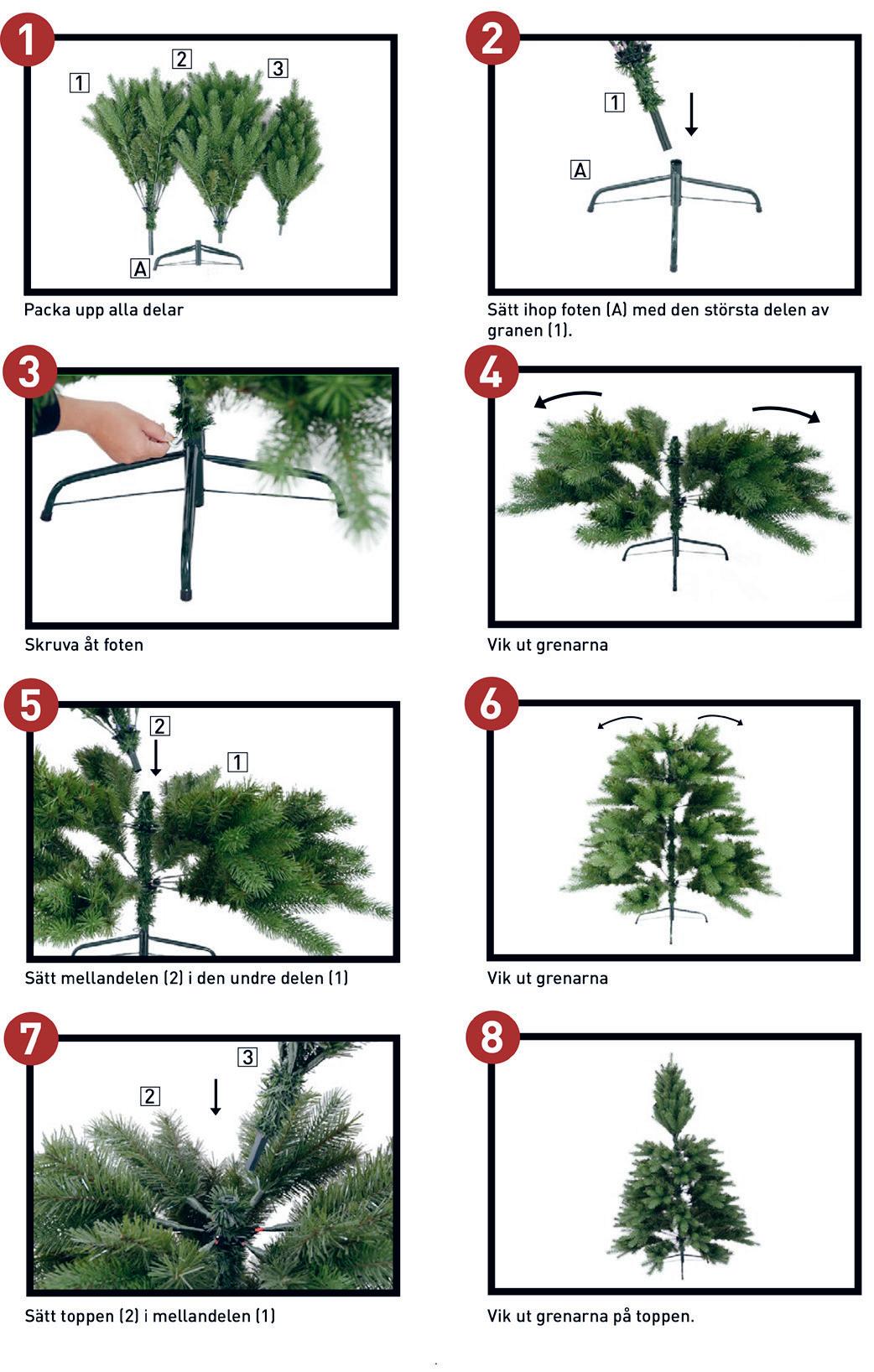 1

1 2 3

A

Packa upp alla delar

2

1

A

Sätt ihop foten (A) med den största delen av granen (1).

3

Skruva åt foten

4

Vik ut grenarna

5

2

1

Sätt mellandelen (2) i den undre delen (1)

6

Vik ut grenarna

7

3

2

Sätt toppen (2) i mellandelen (1)

8

Vik ut grenarna på toppen.