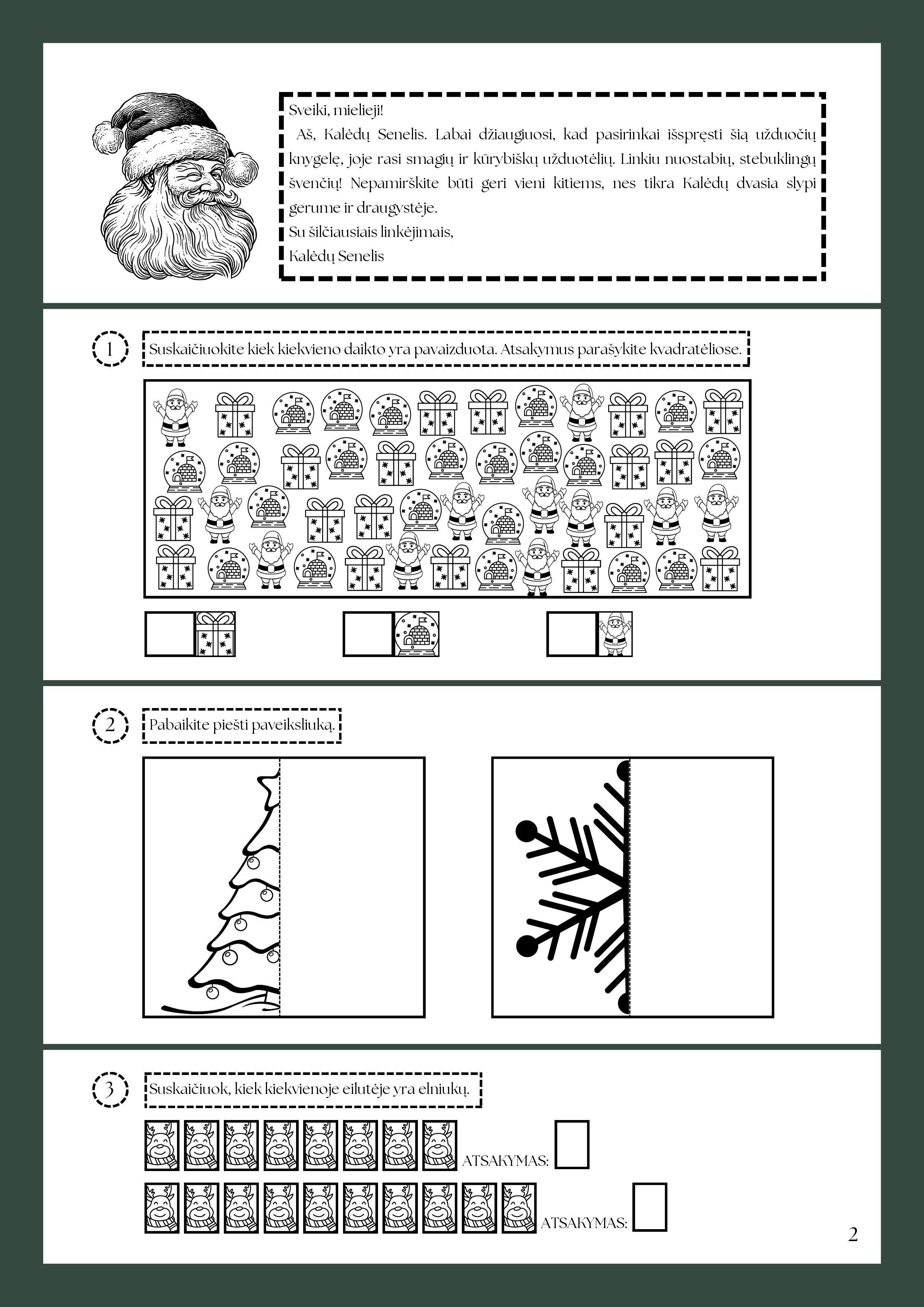 Sveiki, mielieji!

Aš, Kalėdų Senelis. Labai džiaugiuosi, kad pasirinkai išspręsti šią užduočių knygelę, joje rasi smagių ir kūrybiškų užduotėlių. Linkiu nuostabių, stebuklingų švenčių! Nepamirškite būti geri vieni kitiems, nes tikra Kalėdų dvasia slypi gerume ir draugystėje.

Su šilčiausiais linkėjimais,
Kalėdų Senelis

1 Suskaičiuokite kiek kiekvieno daikto yra pavaizduota. Atsakymus parašykite kvadratėliose.

2 Pabaikite piešti paveiksliuką.

3 Suskaičiuok, kiek kiekvienoje eilutėje yra elniukų.

ATSAKYMAS:

ATSAKYMAS:

2