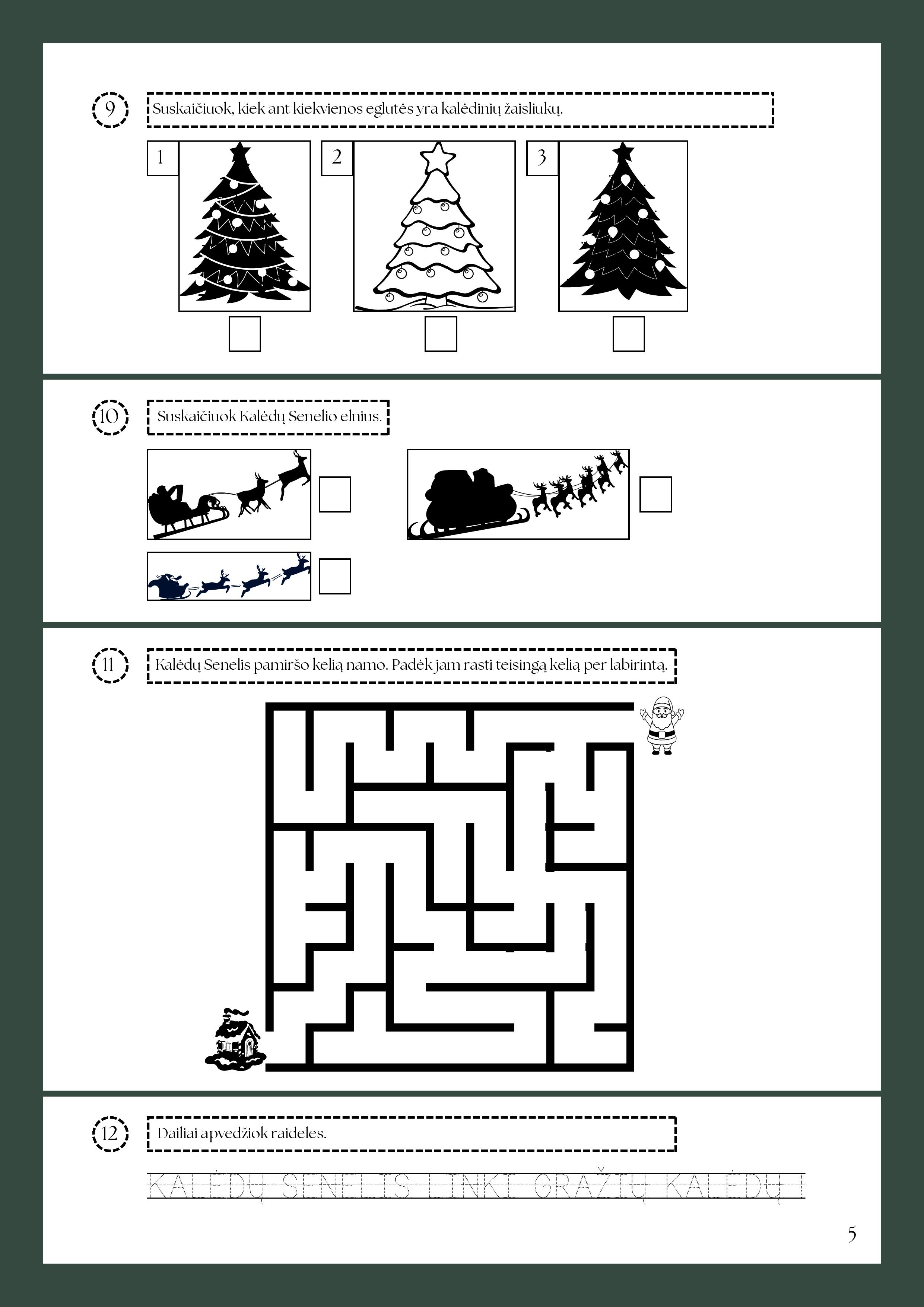 9 Suskaičiuok, kiek ant kiekvienos eglutės yra kalėdinių žaisliukų.

1

2

3

10 Suskaičiuok Kalėdų Senelio elnius.

11 Kalėdų Senelis pamiršo kelią namo. Padėk jam rasti teisingą kelią per labirintą.

12 Dailiai apvedžiok raideles.

KALĖDŲ SENELIS LINKI GRAŽIŲ KALĖDŲ !

5