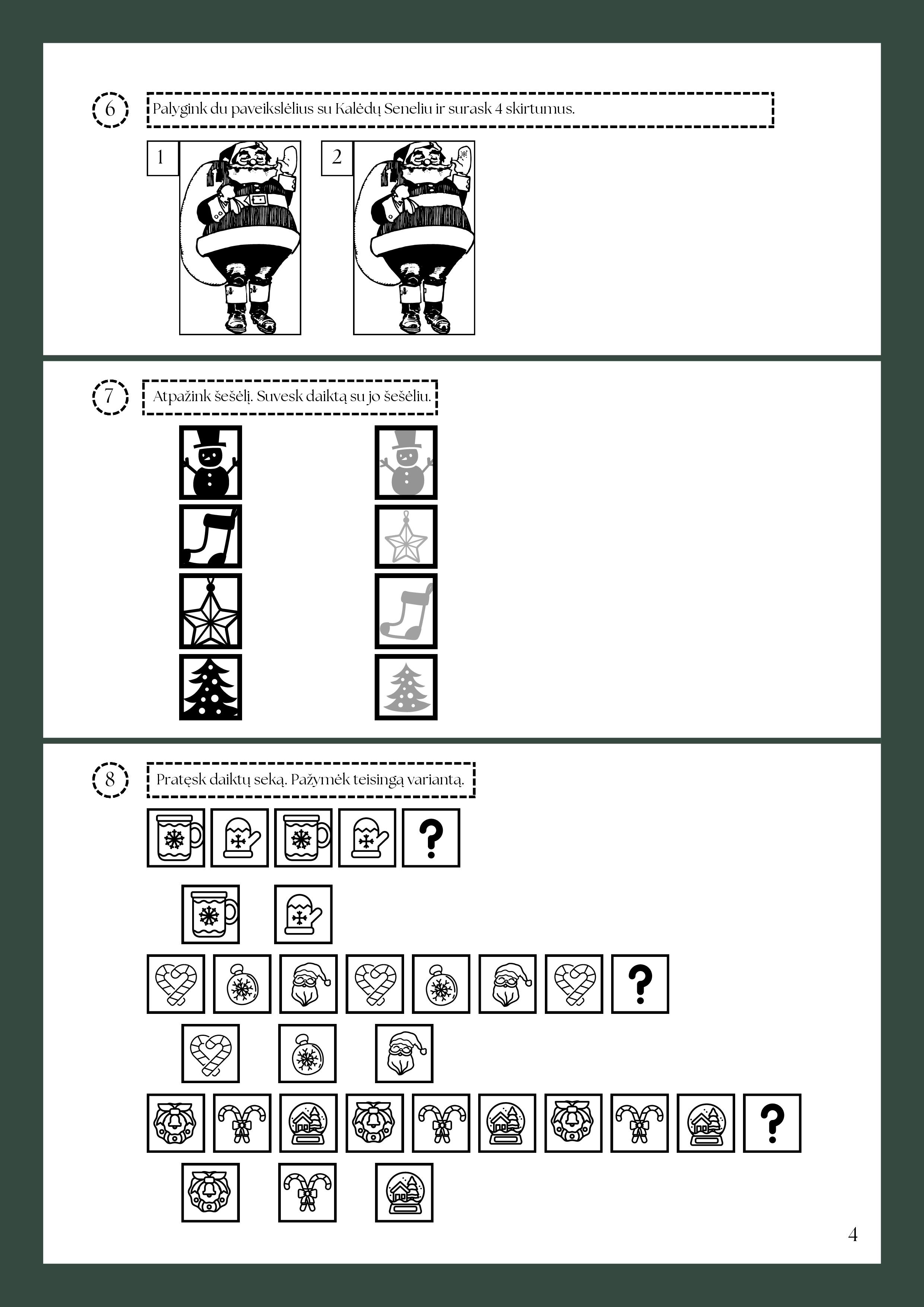 6

Palygink du paveikslėlius su Kalėdų Seneliu ir surask 4 skirtumus.

1

2

7

Atpažink šešėlį. Suvesk daiktą su jo šešėliu.

8

Pratęsk daiktų seką. Pažymėk teisingą variantą.

?

?

?

4