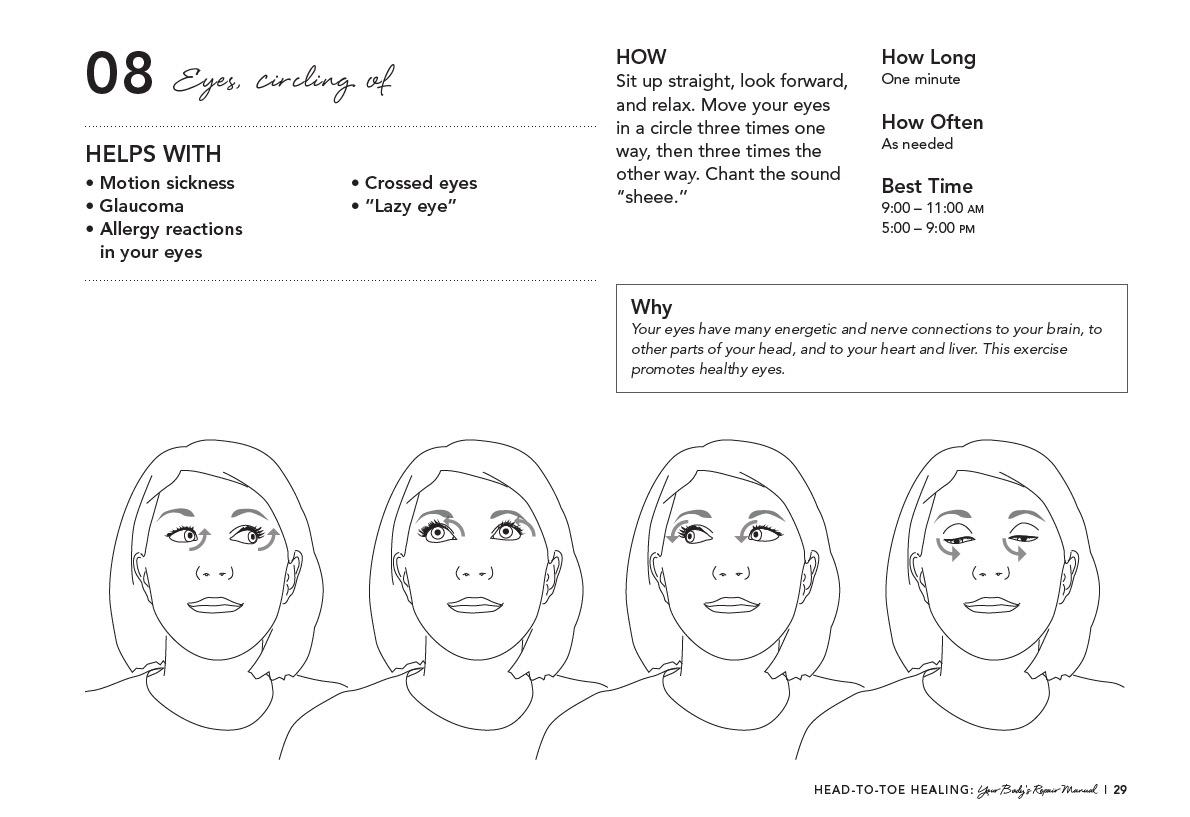 08 Eyes, circling of

HELPS WITH
• Motion sickness
• Glaucoma
• Allergy reactions in your eyes

• Crossed eyes
• "Lazy eye"

HOW
Sit up straight, look forward, and relax. Move your eyes in a circle three times one way, then three times the other way. Chant the sound "sheee."

How Long
One minute

How Often
As needed

Best Time
9:00 – 11:00 AM
5:00 – 9:00 PM

Why
Your eyes have many energetic and nerve connections to your brain, to other parts of your head, and to your heart and liver. This exercise promotes healthy eyes.

HEAD-TO-TOE HEALING: Your Body's Repair Manual | 29