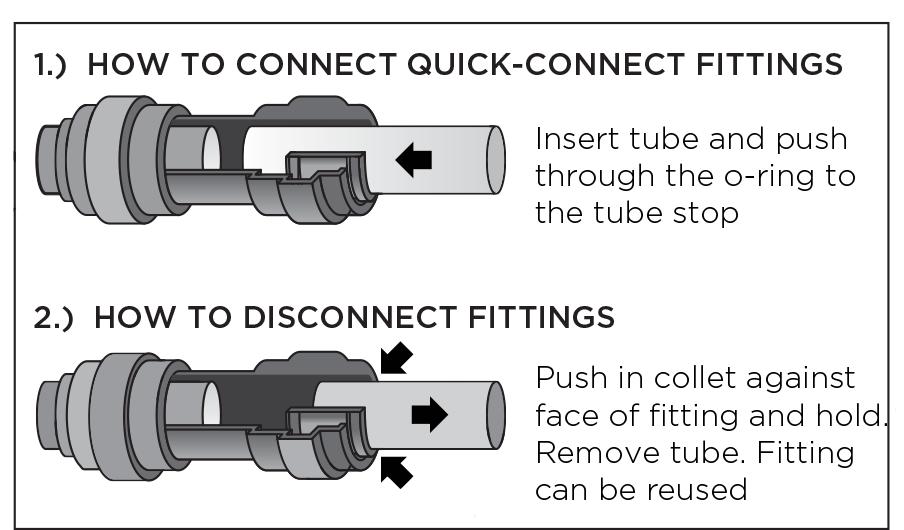 1.) HOW TO CONNECT QUICK-CONNECT FITTINGS

Insert tube and push through the o-ring to the tube stop

2.) HOW TO DISCONNECT FITTINGS

Push in collet against face of fitting and hold. Remove tube. Fitting can be reused