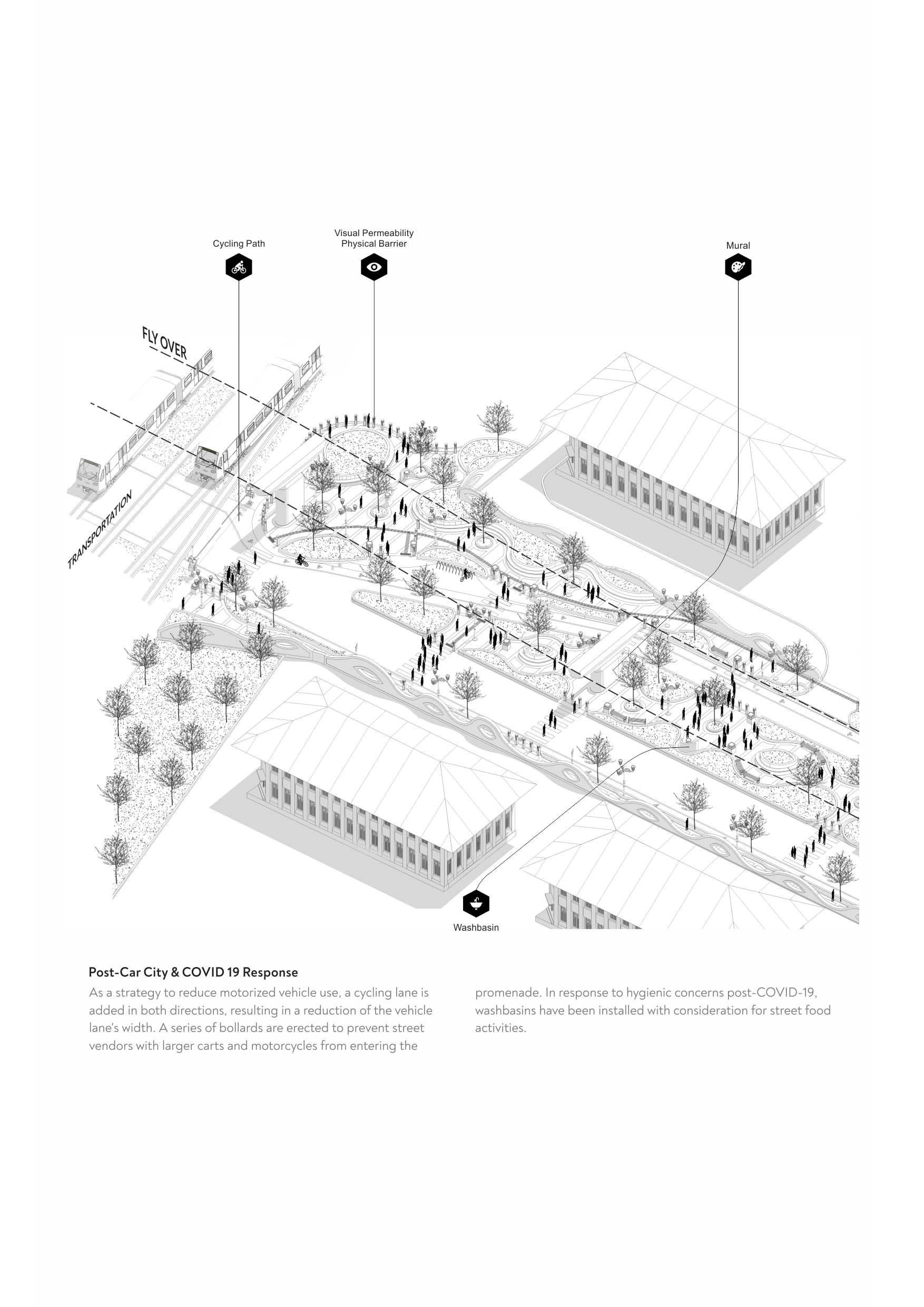 Cycling Path

Visual Permeability
Physical Barrier

Mural

FLY OVER

TRANSPORTATION

Washbasin

Post-Car City & COVID 19 Response

As a strategy to reduce motorized vehicle use, a cycling lane is added in both directions, resulting in a reduction of the vehicle lane's width. A series of bollards are erected to prevent street vendors with larger carts and motorcycles from entering the promenade. In response to hygienic concerns post-COVID-19, washbasins have been installed with consideration for street food activities.