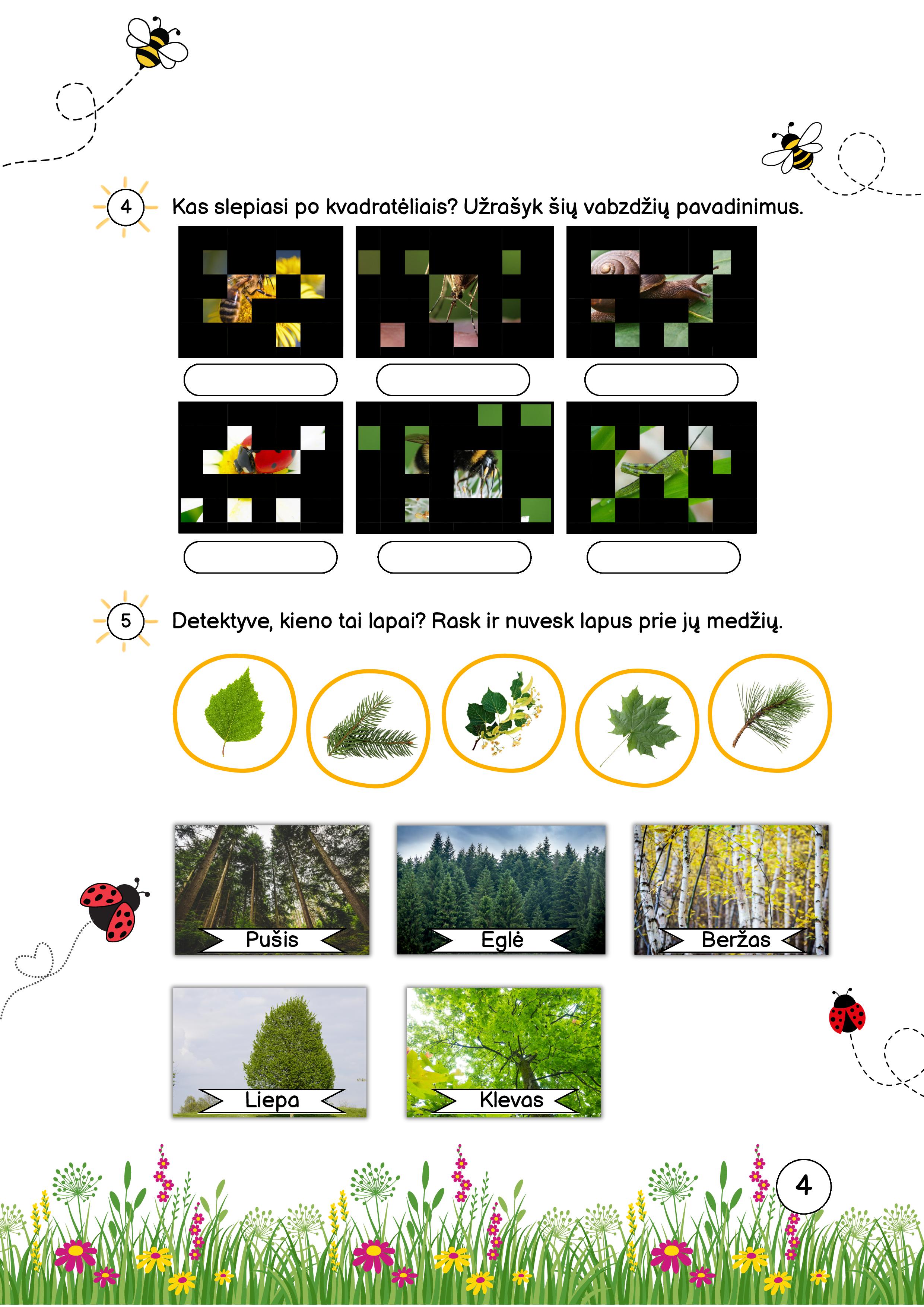 4 Kas slepiasi po kvadratėliais? Užrašyk šių vabzdžių pavadinimus.

5 Detektyve, kieno tai lapai? Rask ir nuvesk lapus prie jų medžių.

Pušis

Eglė

Beržas

Liepa

Klevas

4