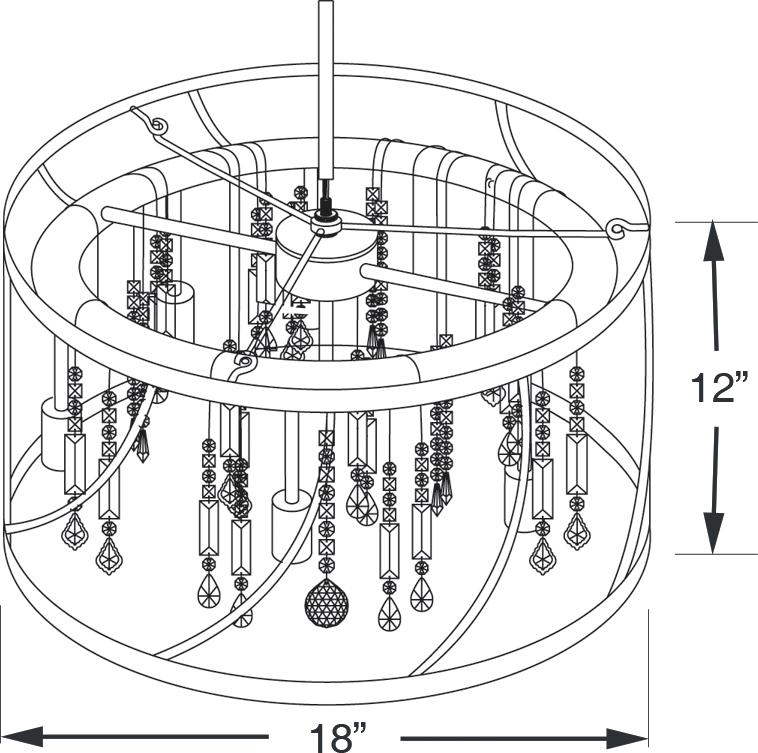 12”

18”