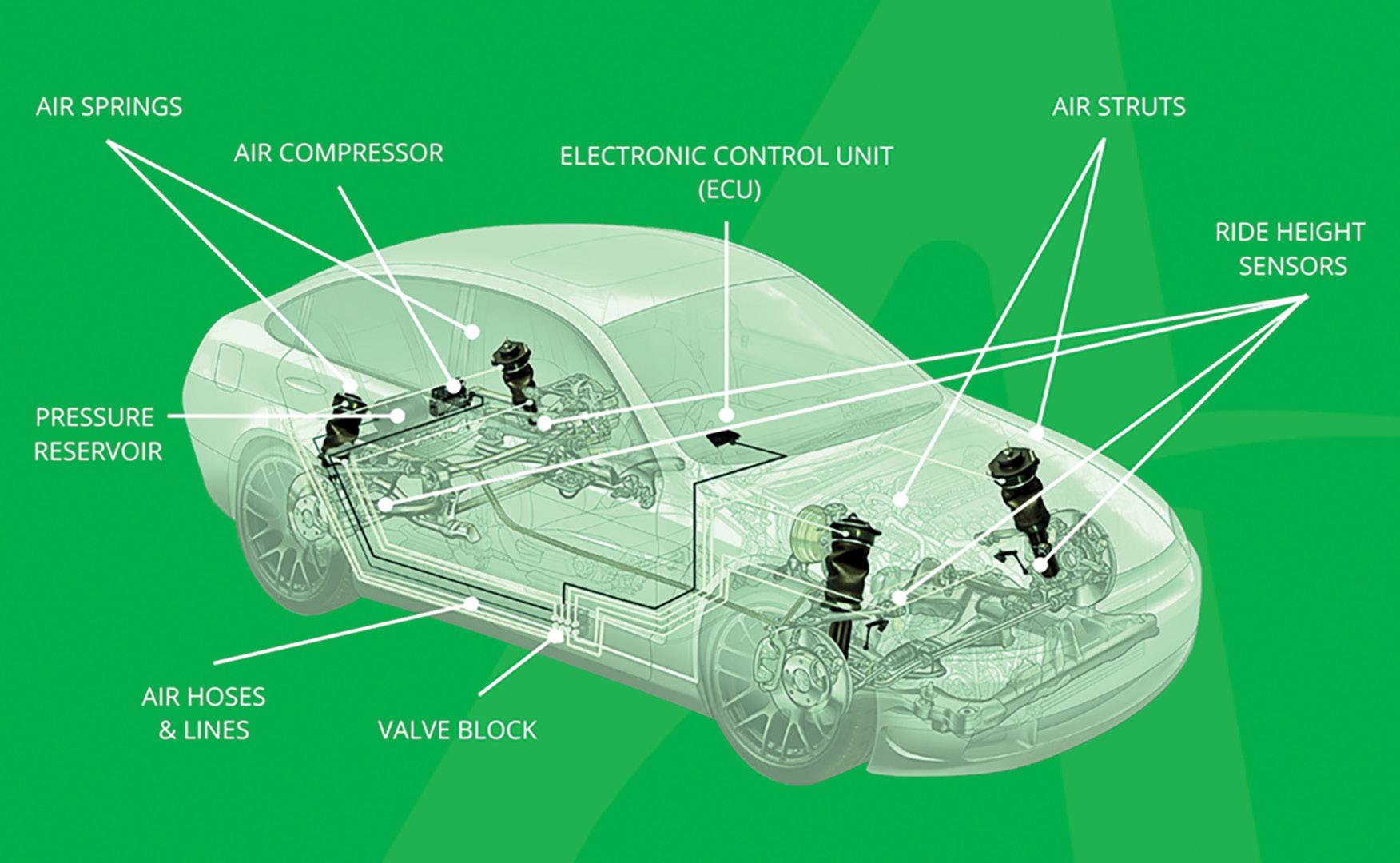 AIR SPRINGS

AIR COMPRESSOR

ELECTRONIC CONTROL UNIT (ECU)

AIR STRUTS

RIDE HEIGHT SENSORS

PRESSURE RESERVOIR

AIR HOSES & LINES

VALVE BLOCK