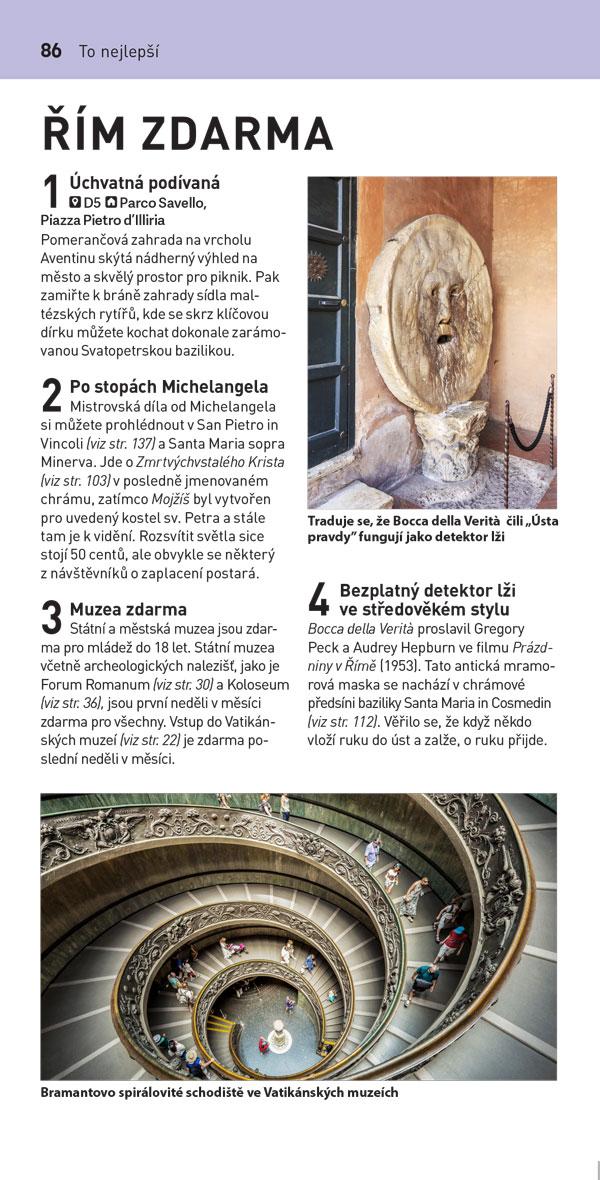 86 To nejlepší

ŘÍM ZDARMA

1 Úchvatná podívaná
D5 Parco Savello, Piazza Pietro d'Illiria
Pomerančová zahrada na vrcholu Aventinu skýtá nádherný výhled na město a skvělý prostor pro piknik. Pak zamiřte k bráně zahrady sídla maltézských rytířů, kde se skrz klíčovou dírku můžete kochat dokonale zarámovanou Svatopetrskou bazilikou.

2 Po stopách Michelangela
Mistrovská díla od Michelangela si můžete prohlédnout v San Pietro in Vincoli (viz str. 137) a Santa Maria sopra Minerva. Jde o Zmrtvýchvstalého Krista (viz str. 103) v posledně jmenovaném chrámu, zatímco Mojžíš byl vytvořen pro uvedený kostel sv. Petra a stále tam je k vidění. Rozsvítit světla sice stojí 50 centů, ale obvykle se některý z návštěvníků o zaplacení postará.

3 Muzea zdarma
Státní a městská muzea jsou zdarma pro mládež do 18 let. Státní muzea včetně archeologických nalezišť, jako je Forum Romanum (viz str. 30) a Koloseum (viz str. 36), jsou první neděli v měsíci zdarma pro všechny. Vstup do Vatikánských muzeí (viz str. 22) je zdarma poslední neděli v měsíci.

Traduje se, že Bocca della Verità čili „Ústa pravdy" fungují jako detektor lži

4 Bezplatný detektor lži ve středověkém stylu
Bocca della Verità proslavil Gregory Peck a Audrey Hepburn ve filmu Prázdniny v Římě (1953). Tato antická mramorová maska se nachází v chrámové předsíni baziliky Santa Maria in Cosmedin (viz str. 112). Věřilo se, že když někdo vloží ruku do úst a zalže, o ruku přijde.

Bramantovo spirálovité schodiště ve Vatikánských muzeích