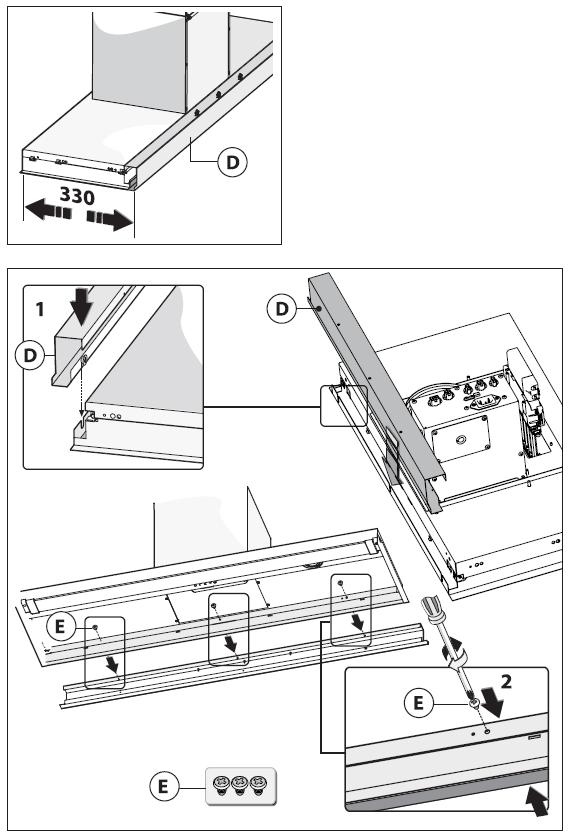 D
330

1
D
D
E
E
2
E