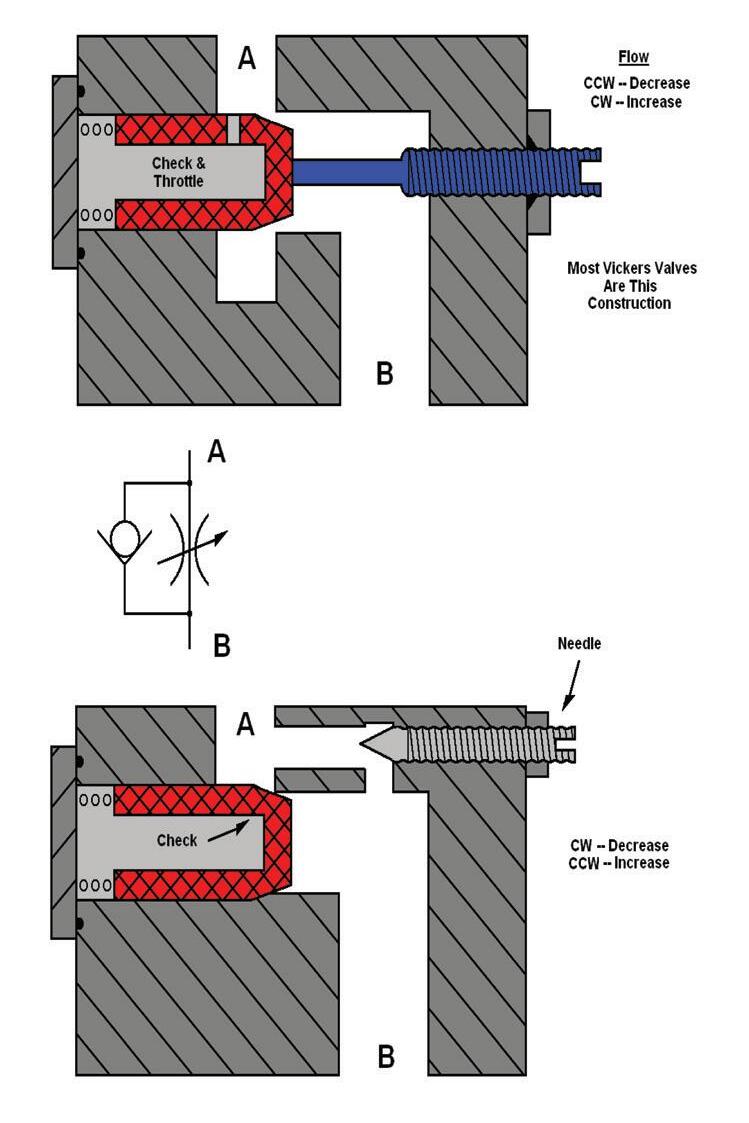 A

Flow
CCW -- Decrease
CW -- Increase

Check & Throttle

Most Vickers Valves Are This Construction

B

A

B

Needle

A

Check

CW -- Decrease
CCW -- Increase

B