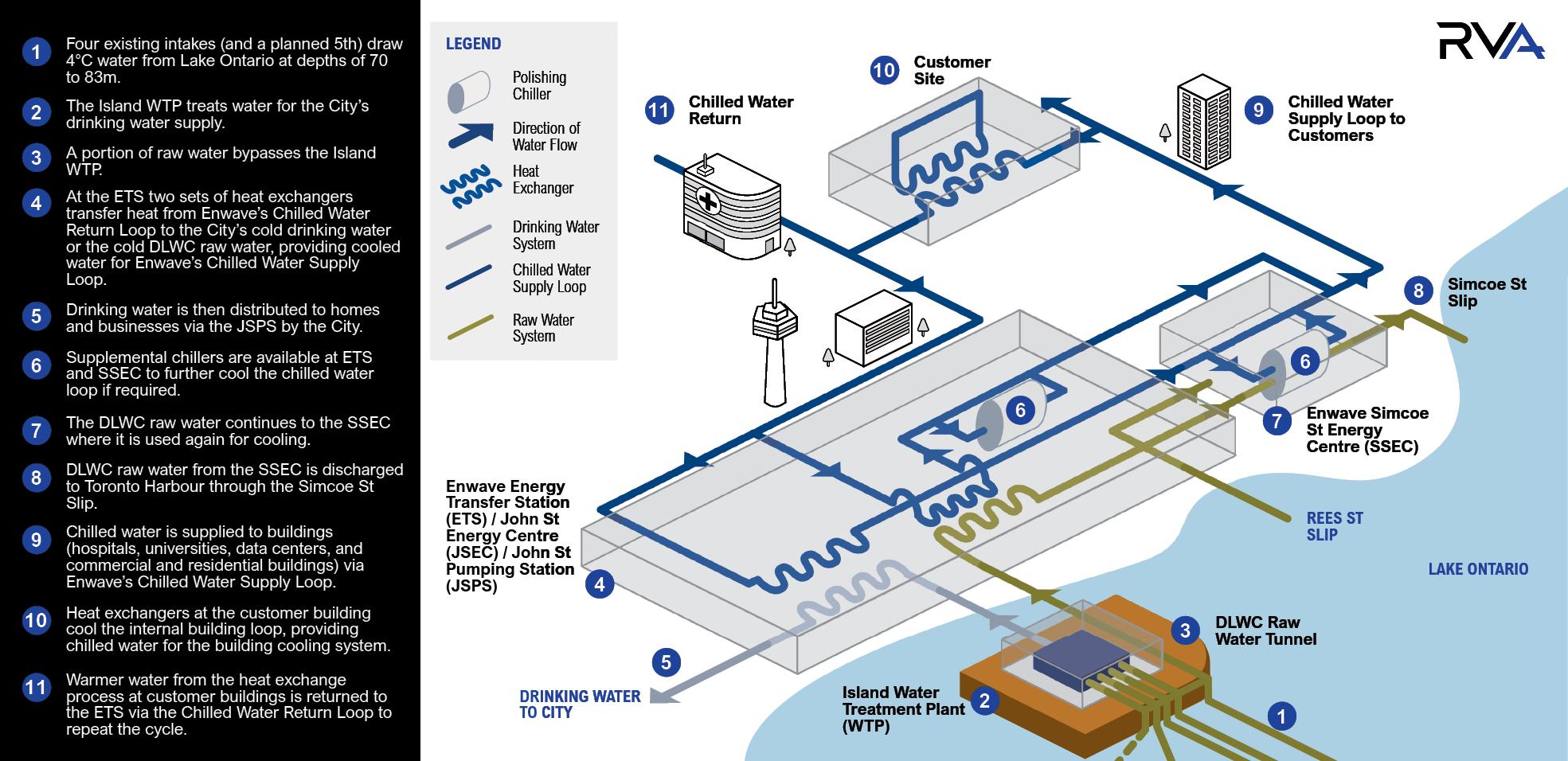 1 Four existing intakes (and a planned 5th) draw 4°C water from Lake Ontario at depths of 70 to 83m.

2 The Island WTP treats water for the City's drinking water supply.

3 A portion of raw water bypasses the Island WTP.

4 At the ETS two sets of heat exchangers transfer heat from Enwave's Chilled Water Return Loop to the City's cold drinking water or the cold DLWC raw water, providing cooled water for Enwave's Chilled Water Supply Loop.

5 Drinking water is then distributed to homes and businesses via the JSPS by the City.

6 Supplemental chillers are available at ETS and SSEC to further cool the chilled water loop if required.

7 The DLWC raw water continues to the SSEC where it is used again for cooling.

8 DLWC raw water from the SSEC is discharged to Toronto Harbour through the Simcoe St Slip.

9 Chilled water is supplied to buildings (hospitals, universities, data centers, and commercial and residential buildings) via Enwave's Chilled Water Supply Loop.

10 Heat exchangers at the customer building cool the internal building loop, providing chilled water for the building cooling system.

11 Warmer water from the heat exchange process at customer buildings is returned to the ETS via the Chilled Water Return Loop to repeat the cycle.

LEGEND
Polishing Chiller
Direction of Water Flow
Heat Exchanger
Drinking Water System
Chilled Water Supply Loop
Raw Water System

RVA

10 Customer Site
11 Chilled Water Return
9 Chilled Water Supply Loop to Customers
8 Simcoe St Slip
6
6
7 Enwave Simcoe St Energy Centre (SSEC)
Enwave Energy Transfer Station (ETS) / John St Energy Centre (JSEC) / John St Pumping Station (JSPS) 4
REES ST SLIP
LAKE ONTARIO
3 DLWC Raw Water Tunnel
5
DRINKING WATER TO CITY
Island Water Treatment Plant (WTP) 2
1