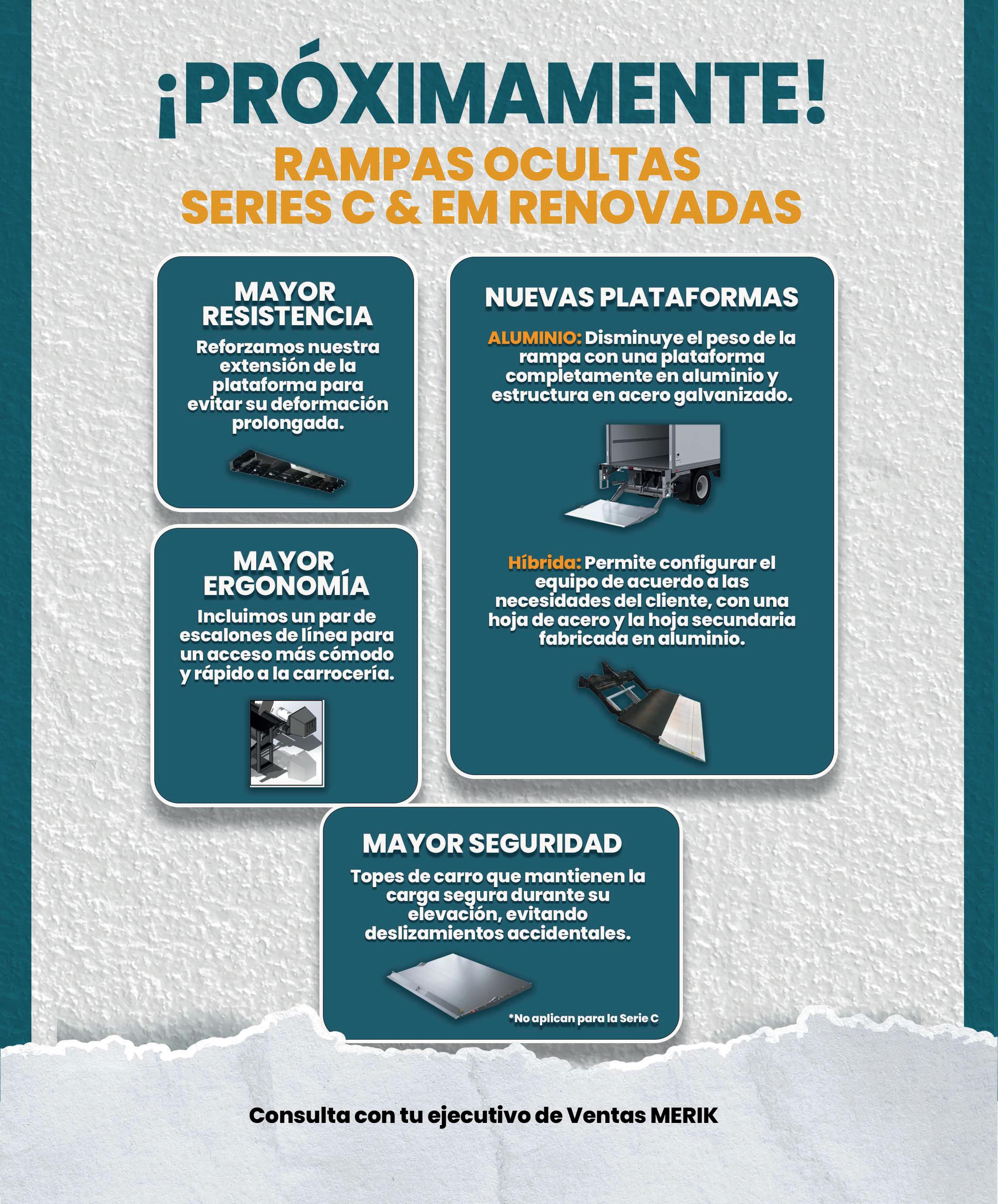 ¡PRÓXIMAMENTE!

RAMPAS OCULTAS
SERIES C & EM RENOVADAS

MAYOR RESISTENCIA

Reforzamos nuestra extensión de la plataforma para evitar su deformación prolongada.

MAYOR ERGONOMÍA

Incluimos un par de escalones de línea para un acceso más cómodo y rápido a la carrocería.

NUEVAS PLATAFORMAS

ALUMINIO: Disminuye el peso de la rampa con una plataforma completamente en aluminio y estructura en acero galvanizado.

Híbrida: Permite configurar el equipo de acuerdo a las necesidades del cliente, con una hoja de acero y la hoja secundaria fabricada en aluminio.

MAYOR SEGURIDAD

Topes de carro que mantienen la carga segura durante su elevación, evitando deslizamientos accidentales.

*No aplican para la Serie C

Consulta con tu ejecutivo de Ventas MERIK