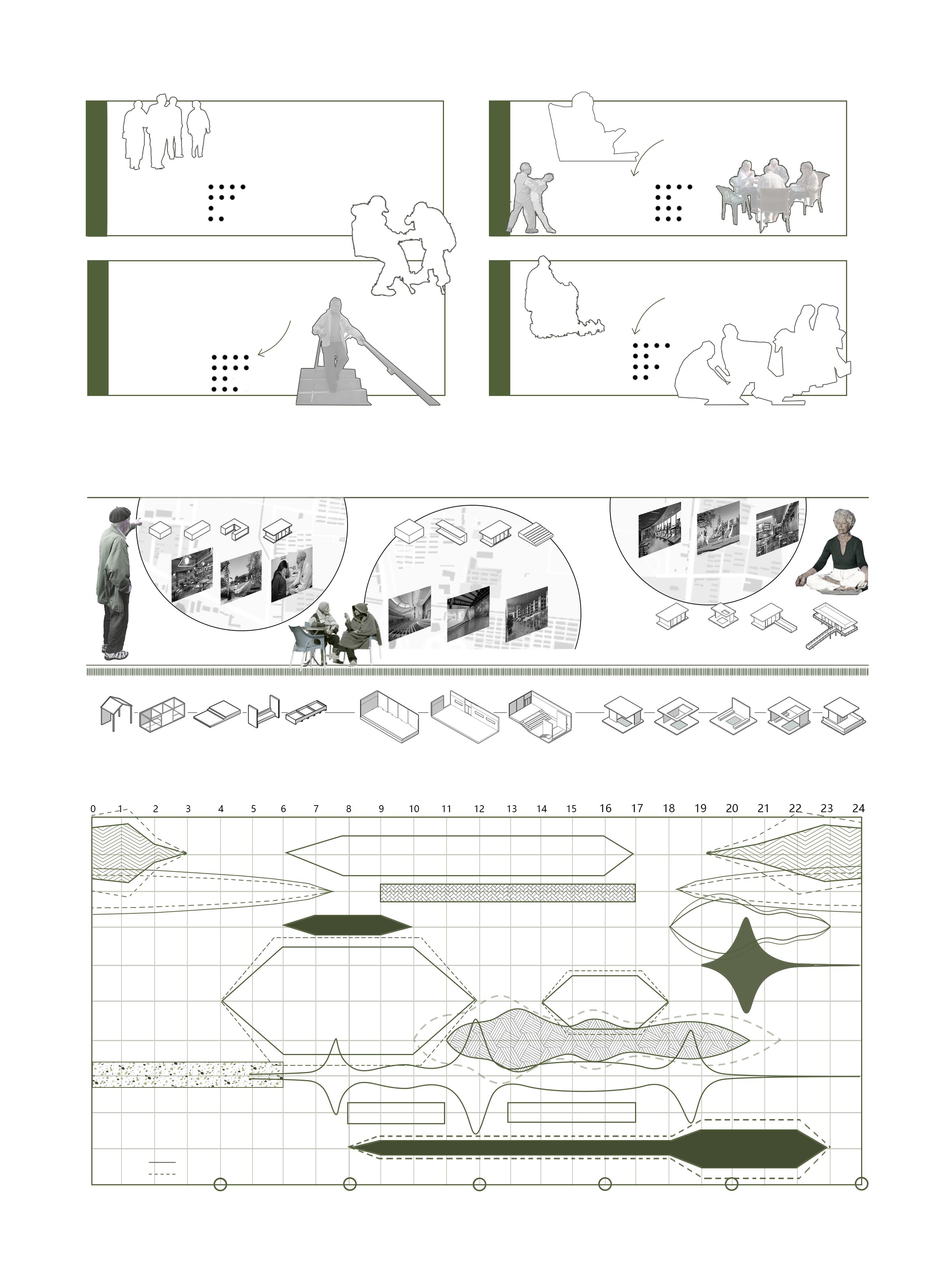 0 1 2 3 4 5 6 7 8 9 10 11 12 13 14 15 16 17 18 19 20 21 22 23 24