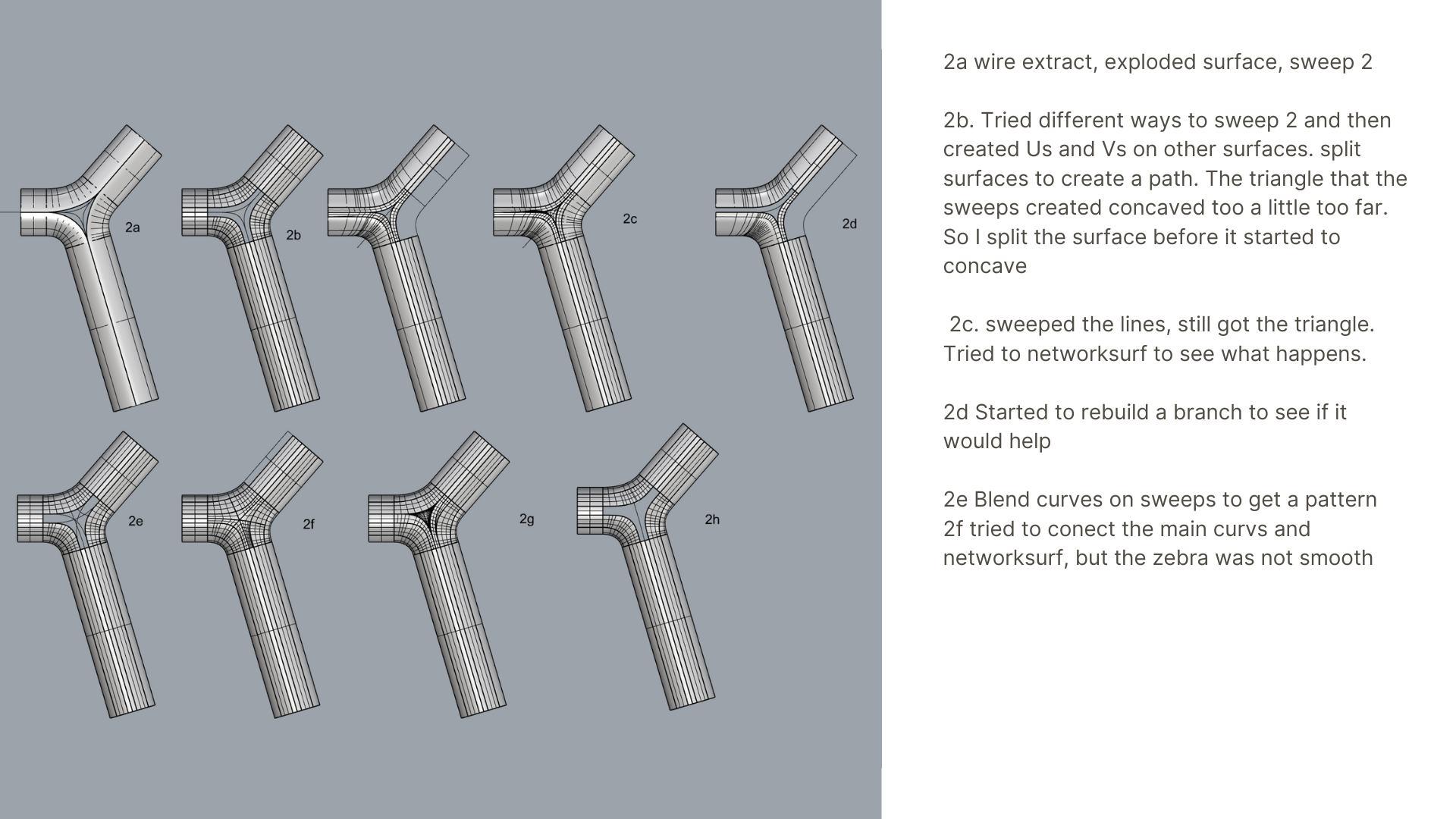 2a

2b

2c

2d

2e

2f

2g

2h

2a wire extract, exploded surface, sweep 2

2b. Tried different ways to sweep 2 and then created Us and Vs on other surfaces. split surfaces to create a path. The triangle that the sweeps created concaved too a little too far. So I split the surface before it started to concave

2c. sweeped the lines, still got the triangle. Tried to networksurf to see what happens.

2d Started to rebuild a branch to see if it would help

2e Blend curves on sweeps to get a pattern
2f tried to conect the main curvs and networksurf, but the zebra was not smooth