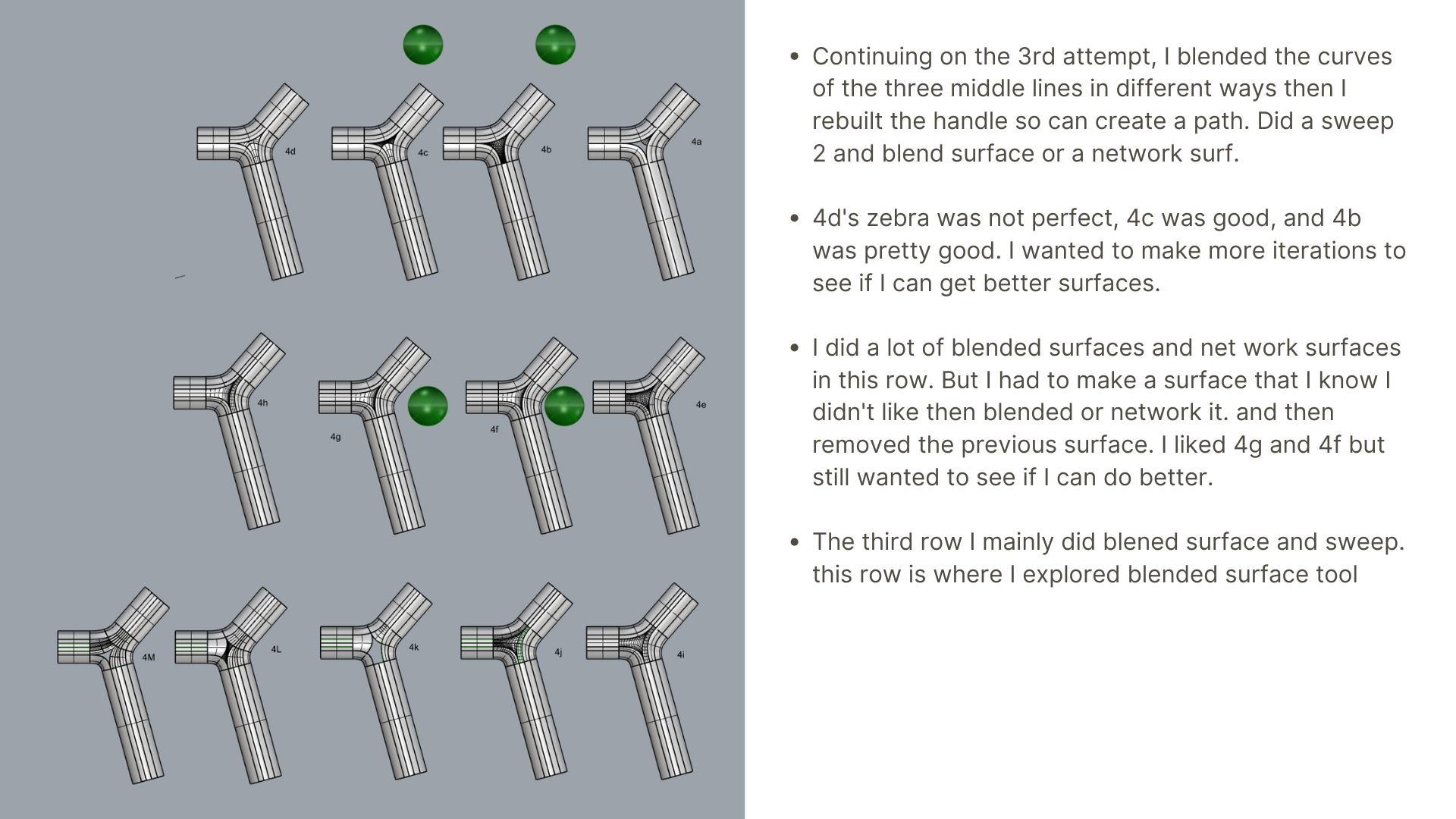 4d

4c

4b

4a

4h

4g

4f

4e

4M

4L

4k

4j

4i

• Continuing on the 3rd attempt, I blended the curves of the three middle lines in different ways then I rebuilt the handle so can create a path. Did a sweep 2 and blend surface or a network surf.

• 4d's zebra was not perfect, 4c was good, and 4b was pretty good. I wanted to make more iterations to see if I can get better surfaces.

• I did a lot of blended surfaces and net work surfaces in this row. But I had to make a surface that I know I didn't like then blended or network it. and then removed the previous surface. I liked 4g and 4f but still wanted to see if I can do better.

• The third row I mainly did blened surface and sweep. this row is where I explored blended surface tool