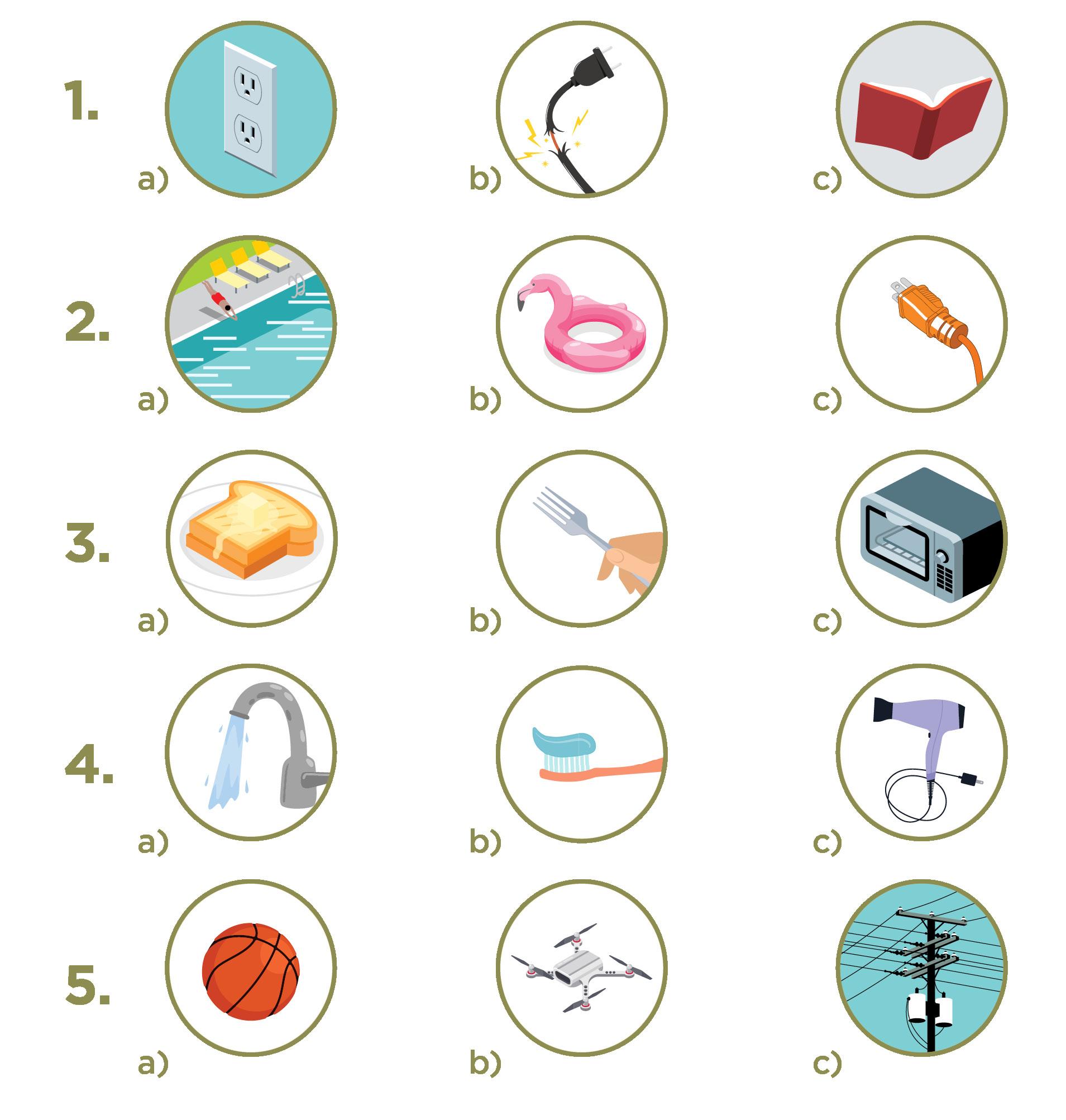 1.
a)
b)
c)

2.
a)
b)
c)

3.
a)
b)
c)

4.
a)
b)
c)

5.
a)
b)
c)