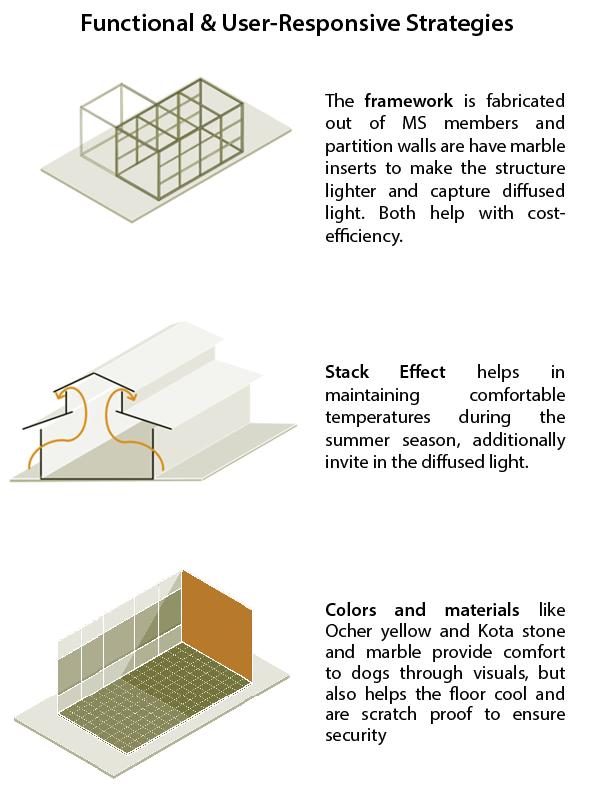 Functional & User-Responsive Strategies

The framework is fabricated out of MS members and partition walls are have marble inserts to make the structure lighter and capture diffused light. Both help with cost-efficiency.

Stack Effect helps in maintaining comfortable temperatures during the summer season, additionally invite in the diffused light.

Colors and materials like Ocher yellow and Kota stone and marble provide comfort to dogs through visuals, but also helps the floor cool and are scratch proof to ensure security