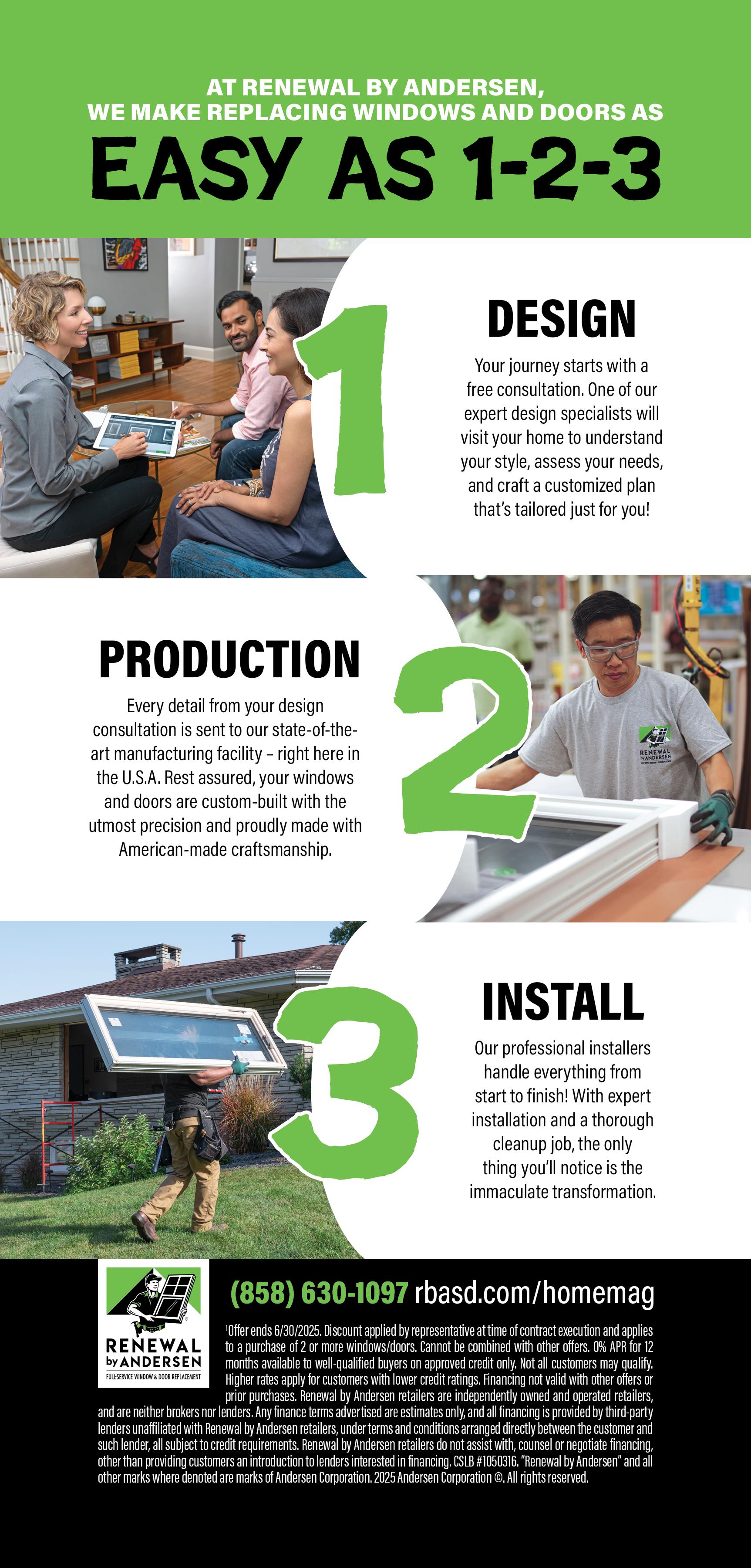 AT RENEWAL BY ANDERSEN, WE MAKE REPLACING WINDOWS AND DOORS AS

EASY AS 1-2-3

1

DESIGN

Your journey starts with a free consultation. One of our expert design specialists will visit your home to understand your style, assess your needs, and craft a customized plan that's tailored just for you!

PRODUCTION

Every detail from your design consultation is sent to our state-of-the-art manufacturing facility – right here in the U.S.A. Rest assured, your windows and doors are custom-built with the utmost precision and proudly made with American-made craftsmanship.

2

RENEWAL by ANDERSEN

3

INSTALL

Our professional installers handle everything from start to finish! With expert installation and a thorough cleanup job, the only thing you'll notice is the immaculate transformation.

RENEWAL by ANDERSEN
FULL-SERVICE WINDOW & DOOR REPLACEMENT

(858) 630-1097 rbasd.com/homemag

¹Offer ends 6/30/2025. Discount applied by representative at time of contract execution and applies to a purchase of 2 or more windows/doors. Cannot be combined with other offers. 0% APR for 12 months available to well-qualified buyers on approved credit only. Not all customers may qualify. Higher rates apply for customers with lower credit ratings. Financing not valid with other offers or prior purchases. Renewal by Andersen retailers are independently owned and operated retailers, and are neither brokers nor lenders. Any finance terms advertised are estimates only, and all financing is provided by third-party lenders unaffiliated with Renewal by Andersen retailers, under terms and conditions arranged directly between the customer and such lender, all subject to credit requirements. Renewal by Andersen retailers do not assist with, counsel or negotiate financing, other than providing customers an introduction to lenders interested in financing. CSLB #1050316. "Renewal by Andersen" and all other marks where denoted are marks of Andersen Corporation. 2025 Andersen Corporation ©. All rights reserved.