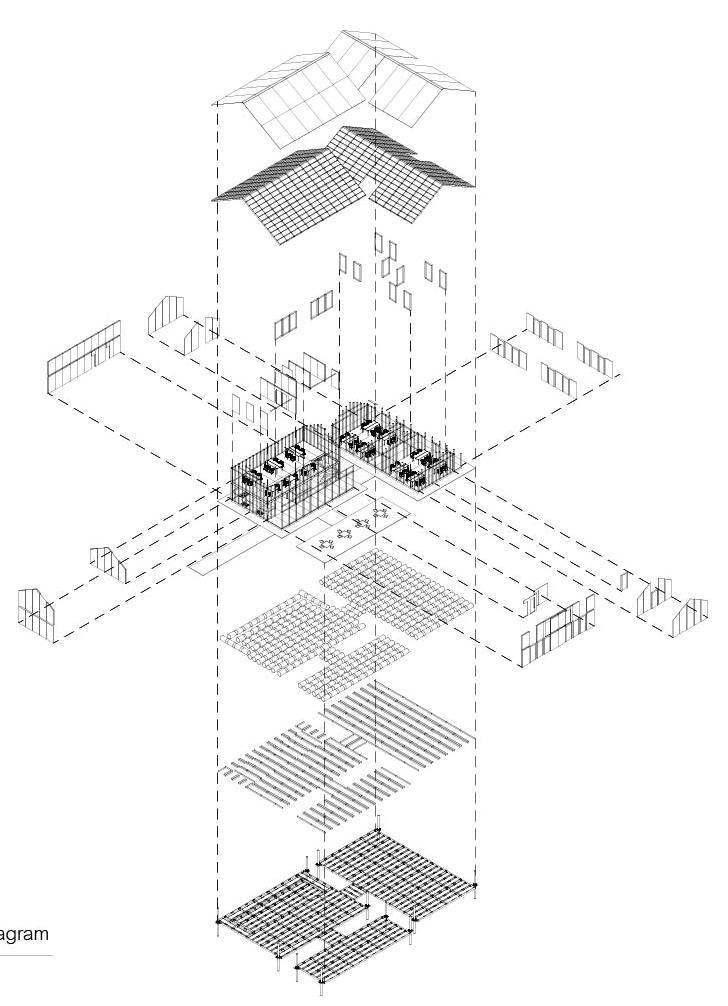 agram