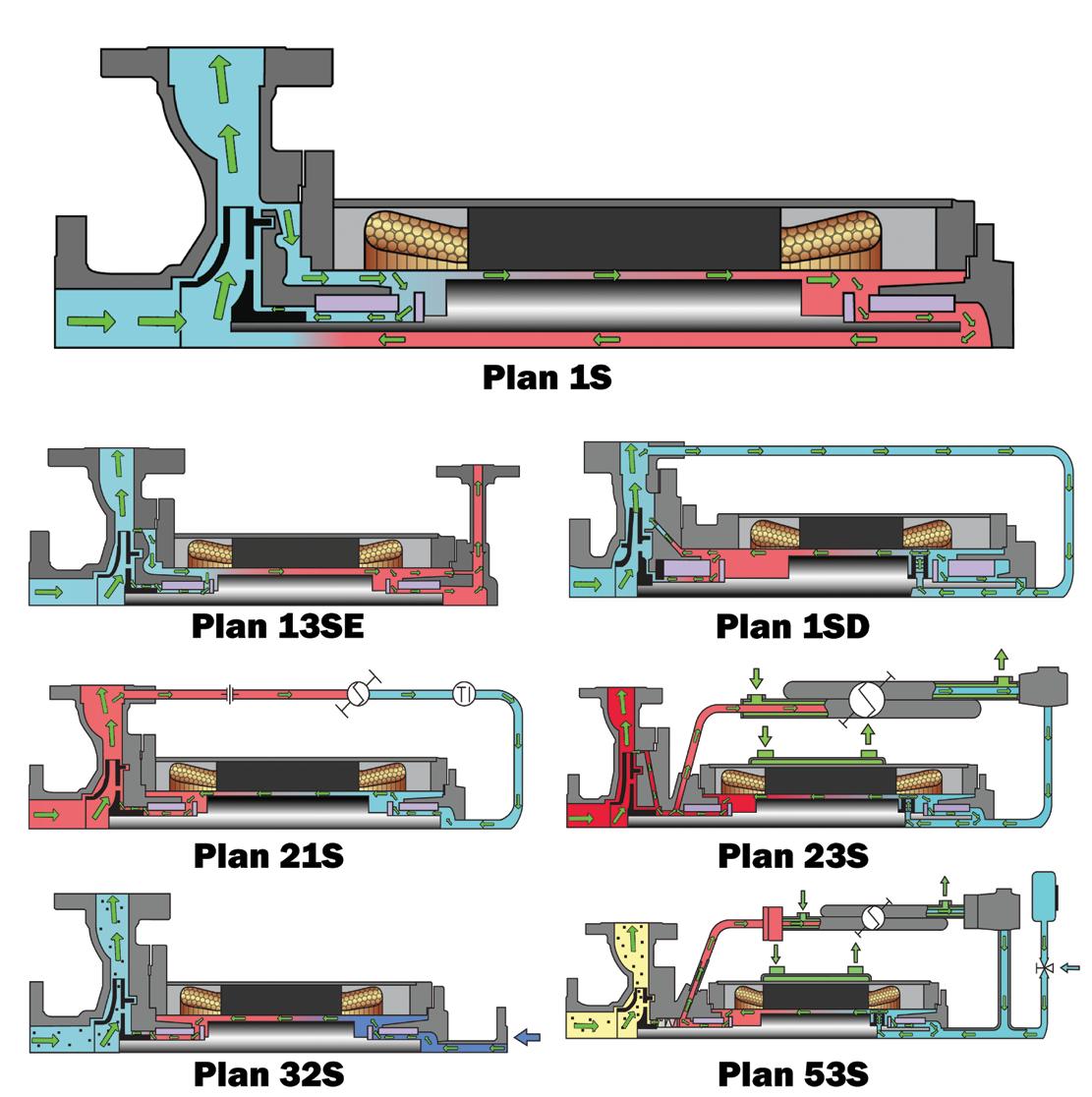 Plan 1S

Plan 13SE

Plan 1SD

TI

Plan 21S

Plan 23S

Plan 32S

Plan 53S