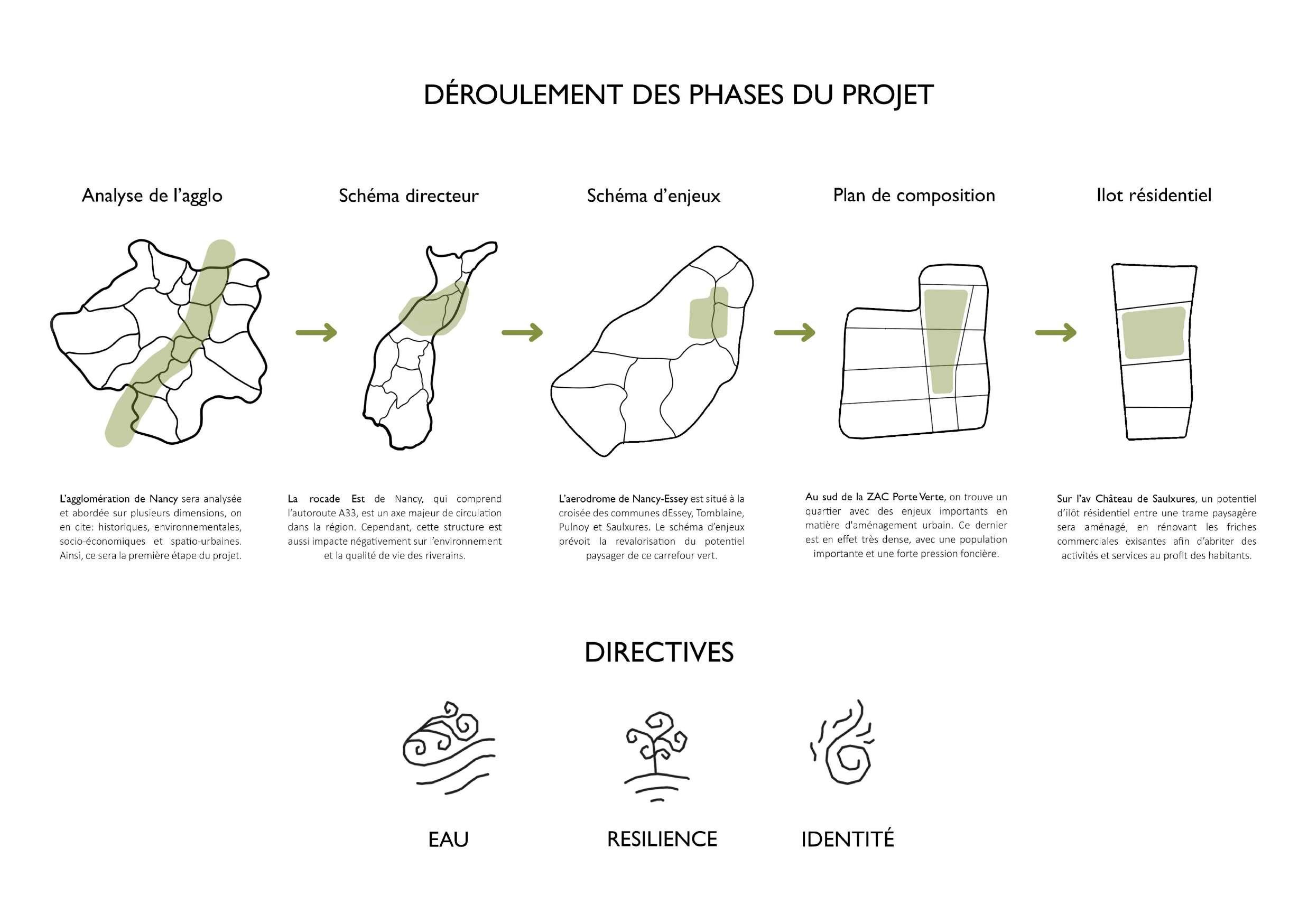 DÉROULEMENT DES PHASES DU PROJET

Analyse de l'agglo

Schéma directeur

Schéma d'enjeux

Plan de composition

Ilot résidentiel

L'agglomération de Nancy sera analysée et abordée sur plusieurs dimensions, on en cite: historiques, environnementales, socio-économiques et spatio-urbaines. Ainsi, ce sera la première étape du projet.

La rocade Est de Nancy, qui comprend l'autoroute A33, est un axe majeur de circulation dans la région. Cependant, cette structure est aussi impacte négativement sur l'environnement et la qualité de vie des riverains.

L'aerodrome de Nancy-Essey est situé à la croisée des communes dEssey, Tomblaine, Pulnoy et Saulxures. Le schéma d'enjeux prévoit la revalorisation du potentiel paysager de ce carrefour vert.

Au sud de la ZAC Porte Verte, on trouve un quartier avec des enjeux importants en matière d'aménagement urbain. Ce dernier est en effet très dense, avec une population importante et une forte pression foncière.

Sur l'av Château de Saulxures, un potentiel d'ilôt résidentiel entre une trame paysagère sera aménagé, en rénovant les friches commerciales exisantes afin d'abriter des activités et services au profit des habitants.

DIRECTIVES

EAU

RESILIENCE

IDENTITÉ