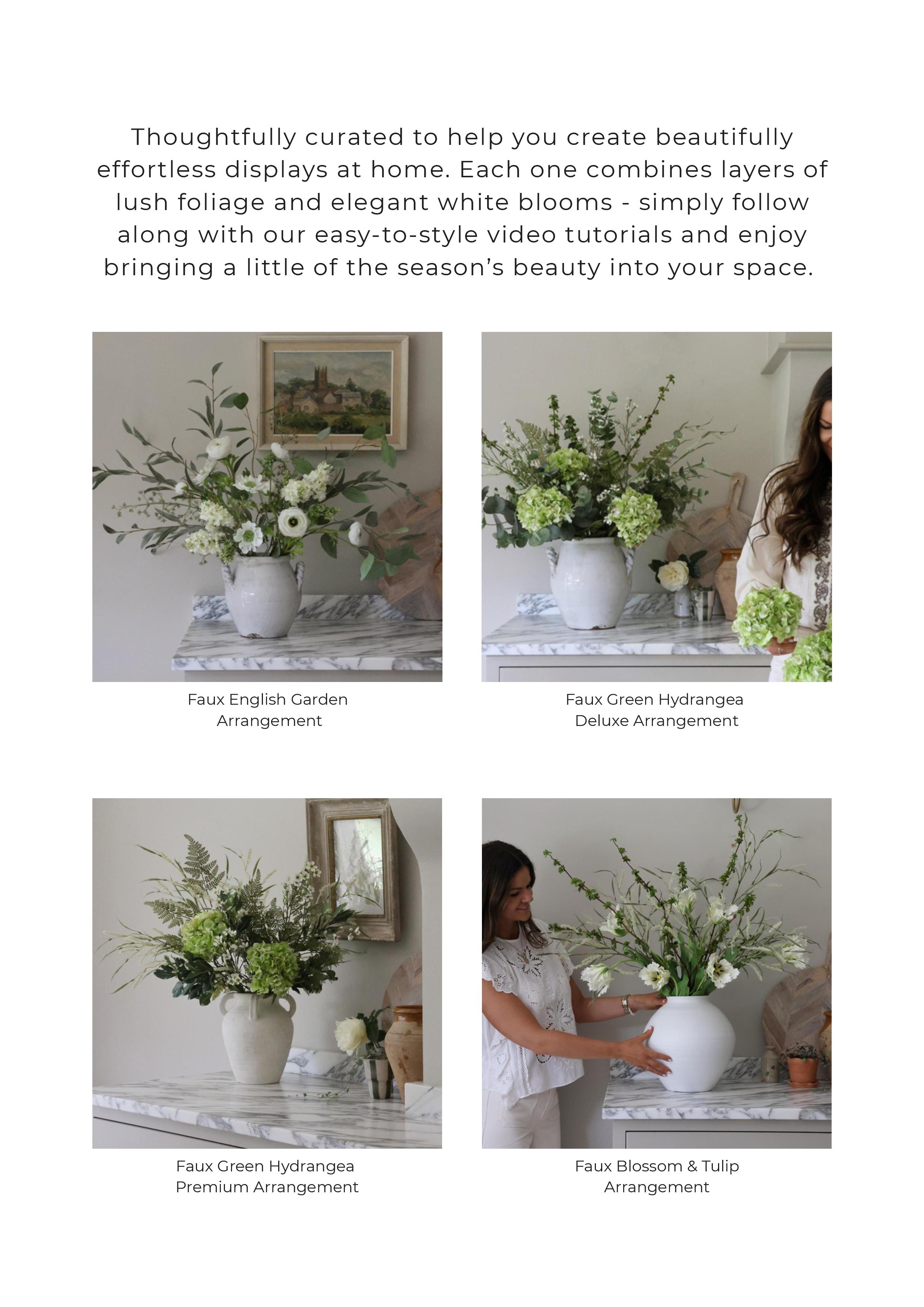 Thoughtfully curated to help you create beautifully effortless displays at home. Each one combines layers of lush foliage and elegant white blooms - simply follow along with our easy-to-style video tutorials and enjoy bringing a little of the season’s beauty into your space.

Faux English Garden Arrangement

Faux Green Hydrangea Deluxe Arrangement

Faux Green Hydrangea Premium Arrangement

Faux Blossom & Tulip Arrangement