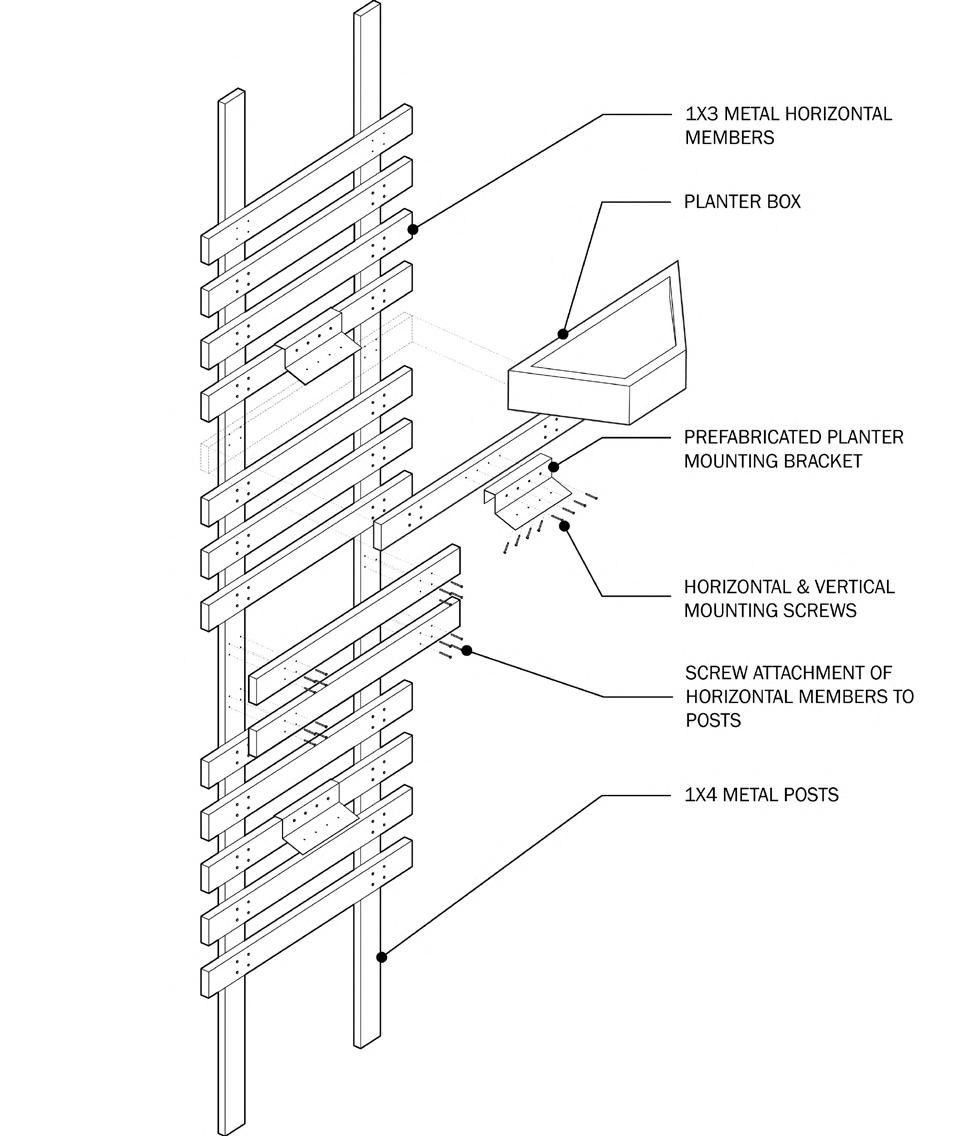 1X3 METAL HORIZONTAL MEMBERS

PLANTER BOX

PREFABRICATED PLANTER MOUNTING BRACKET

HORIZONTAL & VERTICAL MOUNTING SCREWS

SCREW ATTACHMENT OF HORIZONTAL MEMBERS TO POSTS

1X4 METAL POSTS