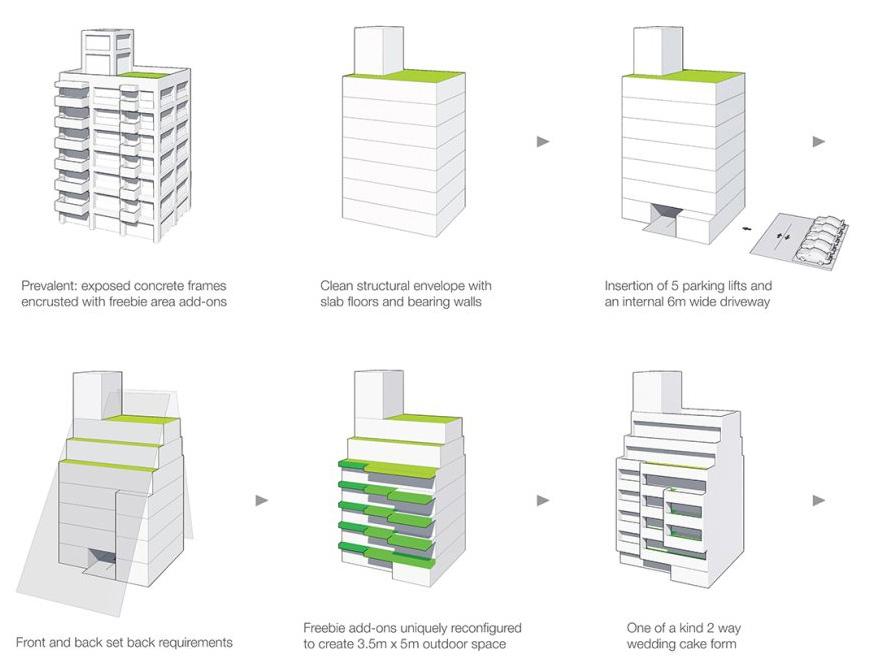 Prevalent: exposed concrete frames encrusted with freebie area add-ons

Clean structural envelope with slab floors and bearing walls

Insertion of 5 parking lifts and an internal 6m wide driveway

Front and back set back requirements

Freebie add-ons uniquely reconfigured to create 3.5m x 5m outdoor space

One of a kind 2 way wedding cake form