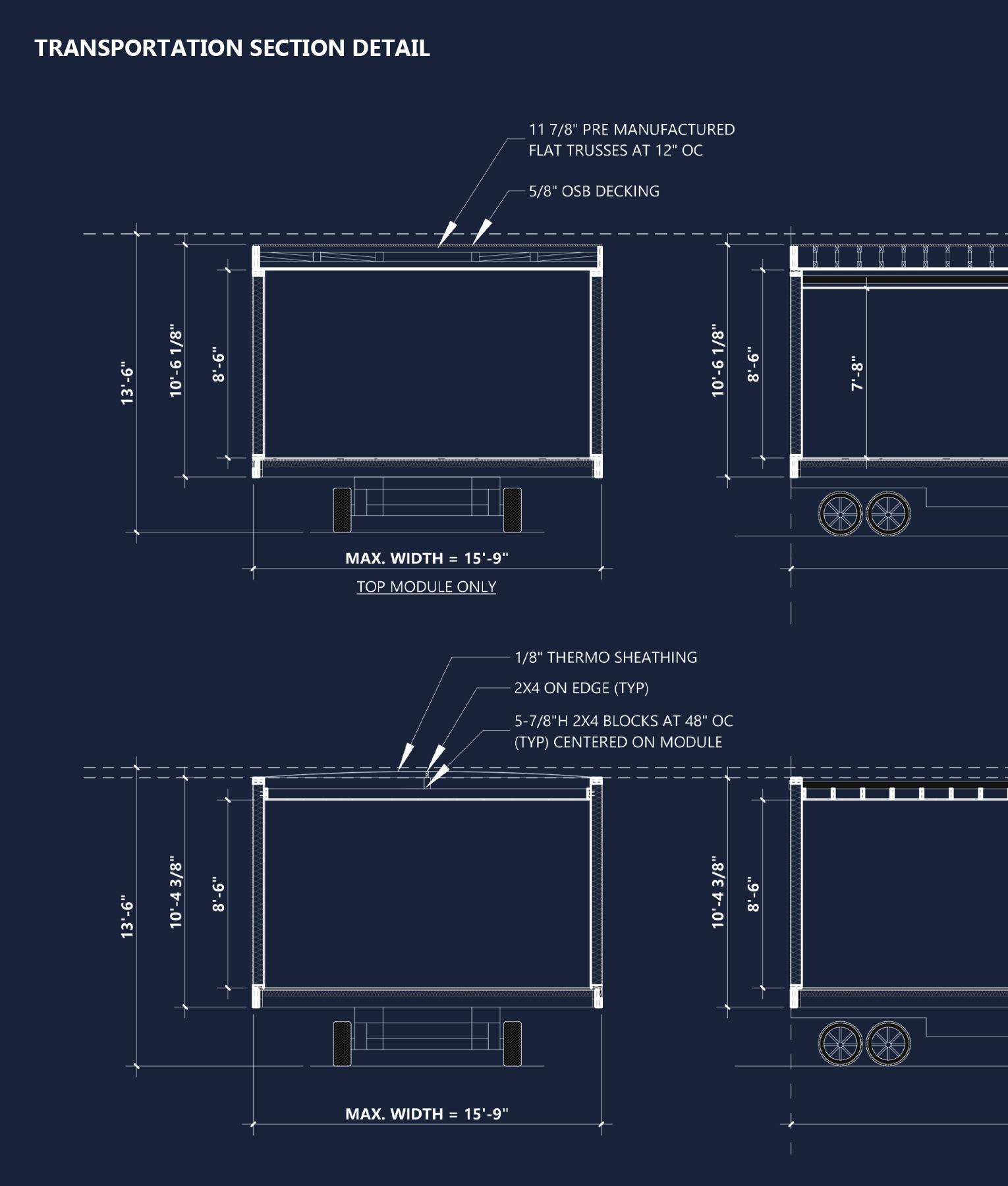 TRANSPORTATION SECTION DETAIL

11 7/8" PRE MANUFACTURED FLAT TRUSSES AT 12" OC

5/8" OSB DECKING

13'-6"

10'-6 1/8"

8'-6"

10'-6 1/8"

8'-6"

7'-8"

MAX. WIDTH = 15'-9"

TOP MODULE ONLY

1/8" THERMO SHEATHING

2X4 ON EDGE (TYP)

5-7/8"H 2X4 BLOCKS AT 48" OC (TYP) CENTERED ON MODULE

13'-6"

10'-4 3/8"

8'-6"

10'-4 3/8"

8'-6"

MAX. WIDTH = 15'-9"