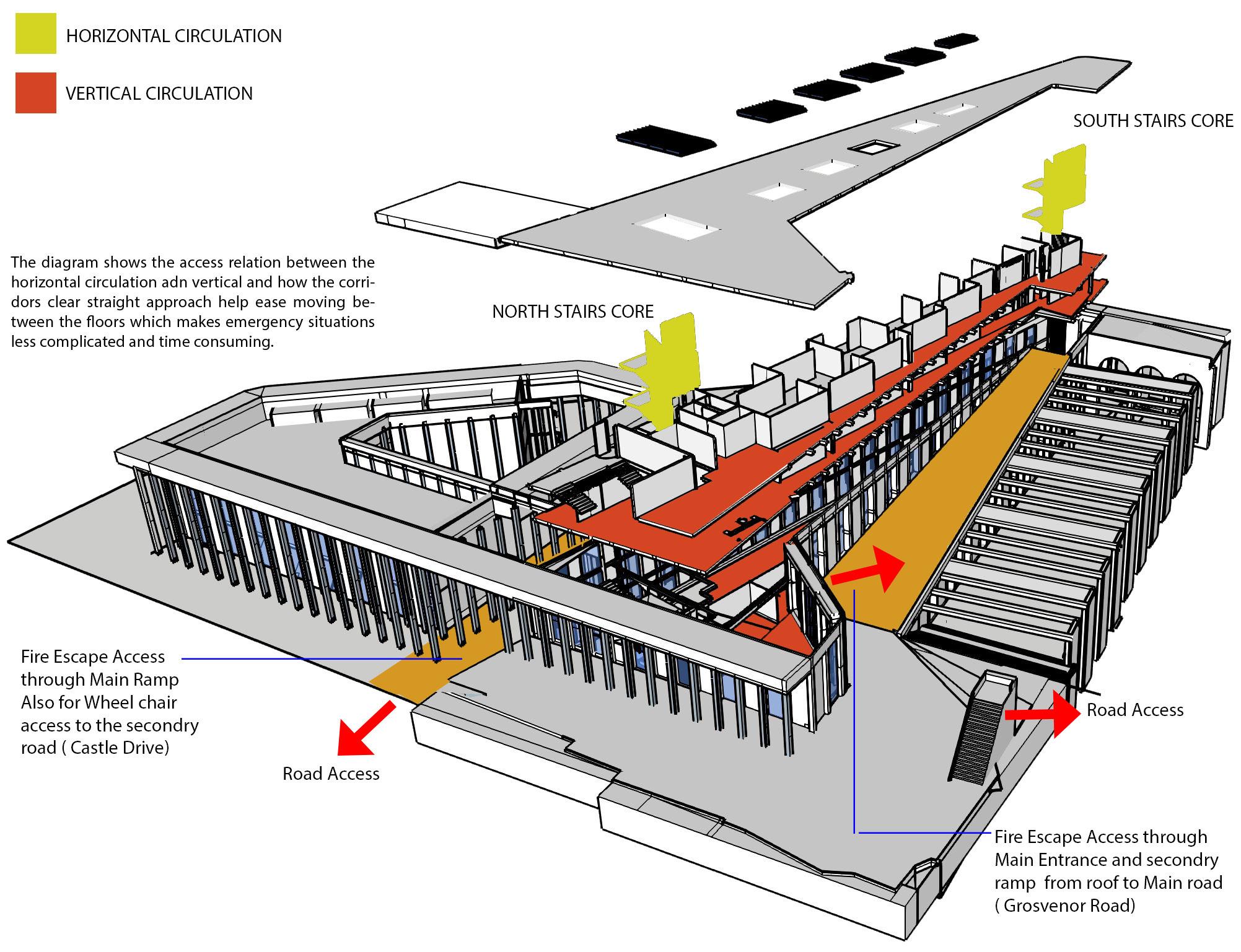 HORIZONTAL CIRCULATION

VERTICAL CIRCULATION

SOUTH STAIRS CORE

The diagram shows the access relation between the horizontal circulation adn vertical and how the corridors clear straight approach help ease moving between the floors which makes emergency situations less complicated and time consuming.

NORTH STAIRS CORE

Fire Escape Access through Main Ramp Also for Wheel chair access to the secondry road ( Castle Drive)

Road Access

Road Access

Fire Escape Access through Main Entrance and secondry ramp from roof to Main road ( Grosvenor Road)