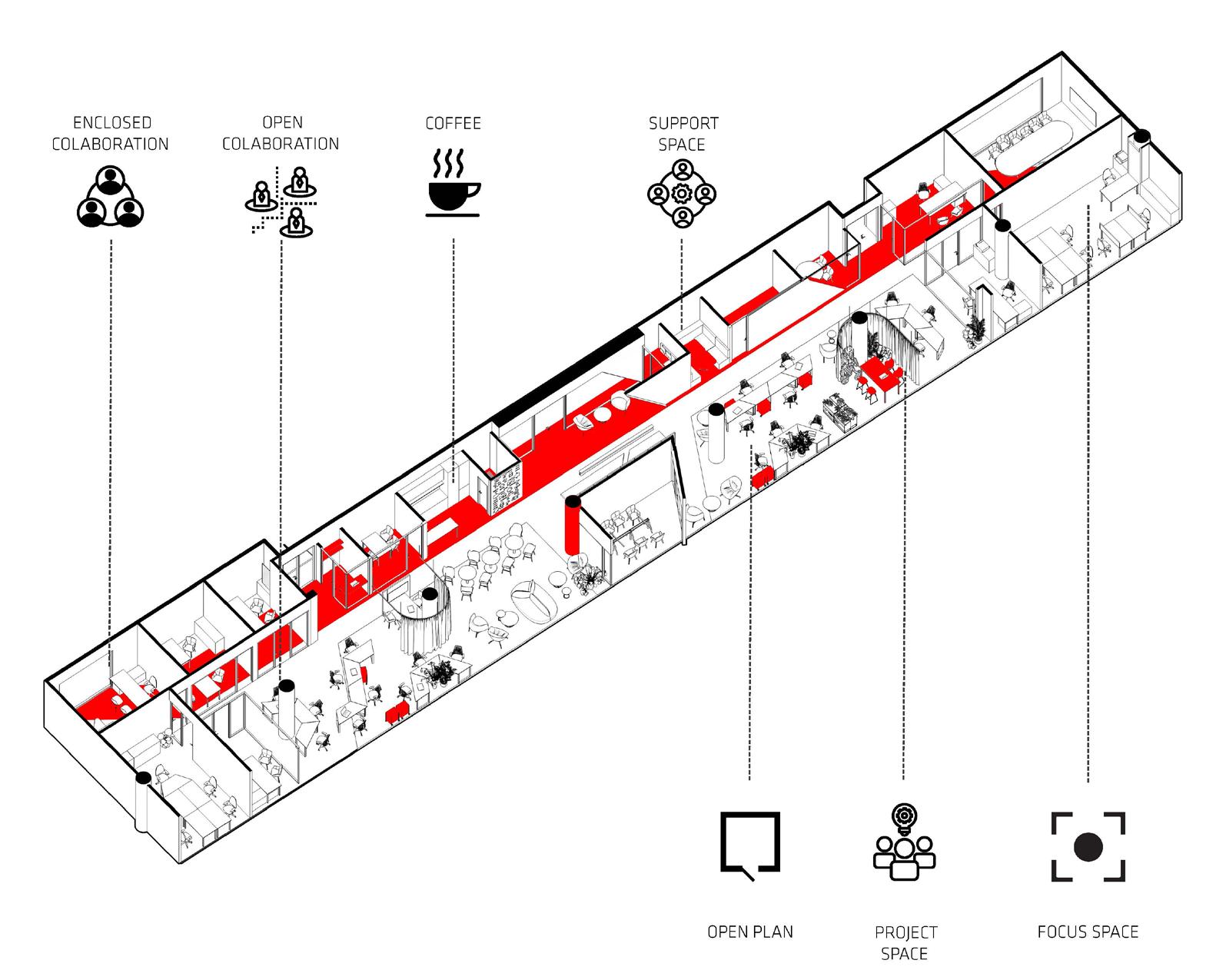 ENCLOSED COLABORATION

OPEN COLABORATION

COFFEE

SUPPORT SPACE

OPEN PLAN

PROJECT SPACE

FOCUS SPACE