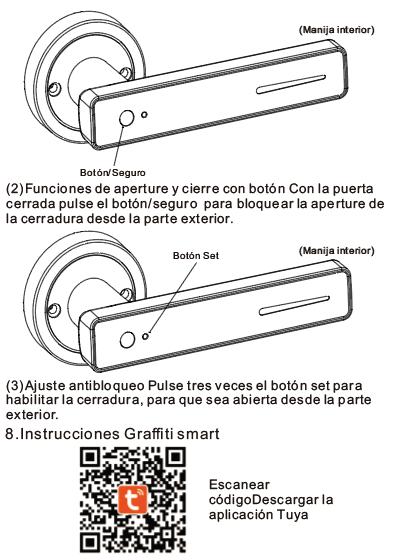 (Manija interior)

Botón/Seguro

(2)Funciones de aperture y cierre con botón Con la puerta cerrada pulse el botón/seguro para bloquear la aperture de la cerradura desde la parte exterior.

Botón Set

(Manija interior)

(3)Ajuste antibloqueo Pulse tres veces el botón set para habilitar la cerradura, para que sea abierta desde la parte exterior.

8.Instrucciones Graffiti smart

Escanear códigoDescargar la aplicación Tuya