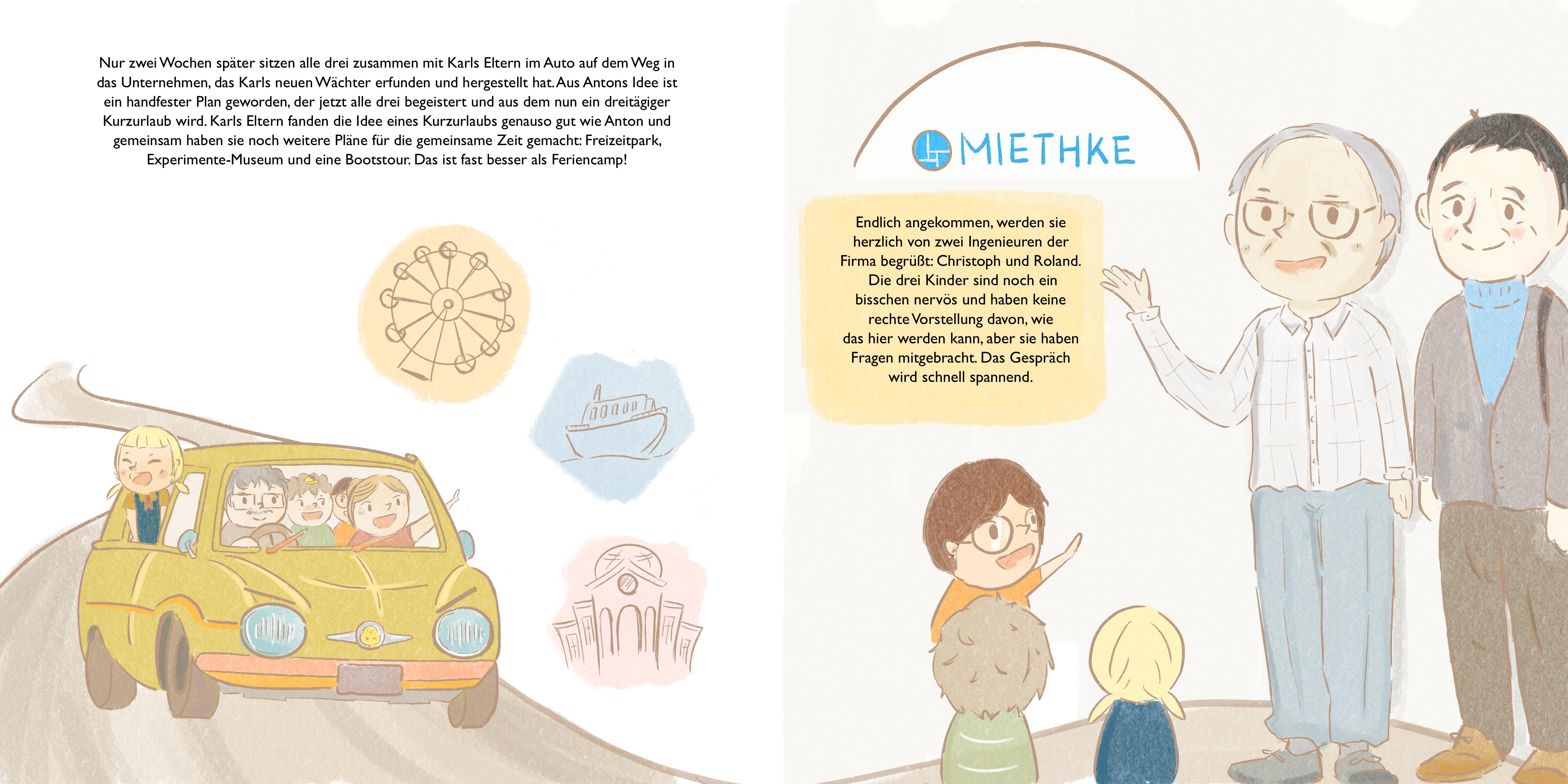 Nur zwei Wochen später sitzen alle drei zusammen mit Karls Eltern im Auto auf dem Weg in das Unternehmen, das Karls neuen Wächter erfunden und hergestellt hat. Aus Antons Idee ist ein handfester Plan geworden, der jetzt alle drei begeistert und aus dem nun ein dreitägiger Kurzurlaub wird. Karls Eltern fanden die Idee eines Kurzurlaubs genauso gut wie Anton und gemeinsam haben sie noch weitere Pläne für die gemeinsame Zeit gemacht: Freizeitpark, Experimente-Museum und eine Bootstour. Das ist fast besser als Feriencamp!

MIETHKE

Endlich angekommen, werden sie herzlich von zwei Ingenieuren der Firma begrüßt: Christoph und Roland. Die drei Kinder sind noch ein bisschen nervös und haben keine rechte Vorstellung davon, wie das hier werden kann, aber sie haben Fragen mitgebracht. Das Gespräch wird schnell spannend.