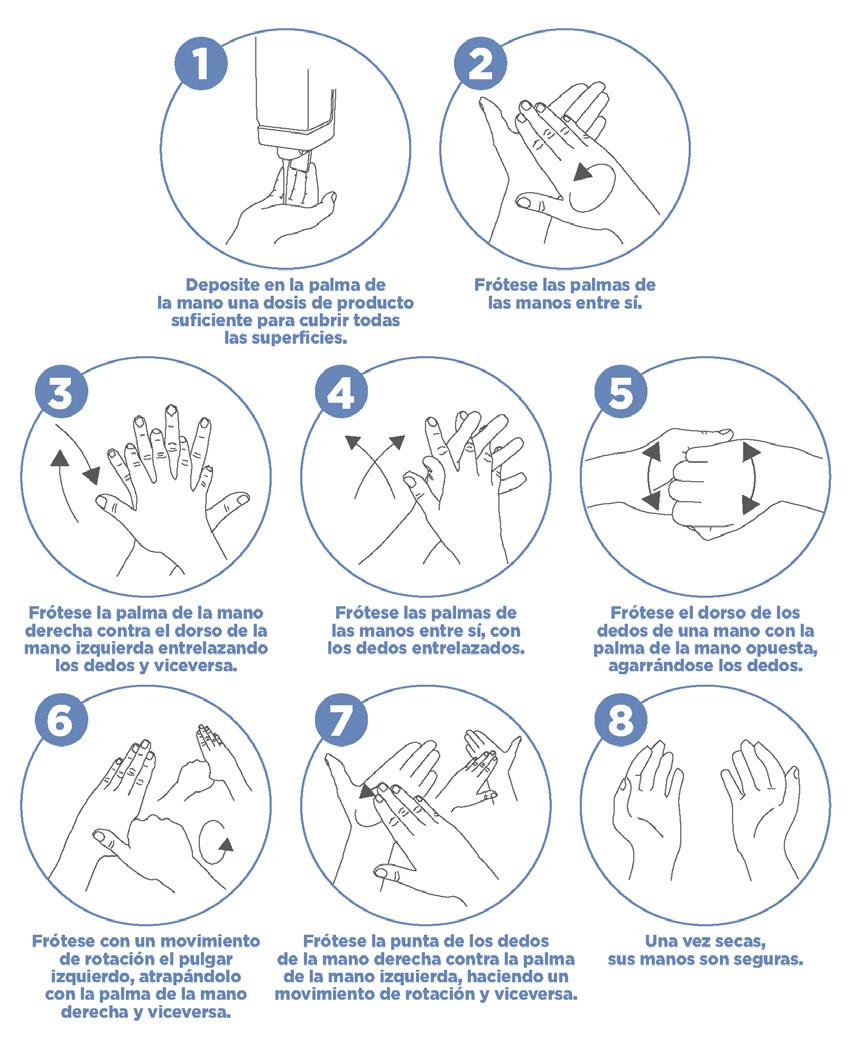 1

Deposite en la palma de la mano una dosis de producto suficiente para cubrir todas las superficies.

2

Frótese las palmas de las manos entre sí.

3

Frótese la palma de la mano derecha contra el dorso de la mano izquierda entrelazando los dedos y viceversa.

4

Frótese las palmas de las manos entre sí, con los dedos entrelazados.

5

Frótese el dorso de los dedos de una mano con la palma de la mano opuesta, agarrándose los dedos.

6

Frótese con un movimiento de rotación el pulgar izquierdo, atrapándolo con la palma de la mano derecha y viceversa.

7

Frótese la punta de los dedos de la mano derecha contra la palma de la mano izquierda, haciendo un movimiento de rotación y viceversa.

8

Una vez secas, sus manos son seguras.