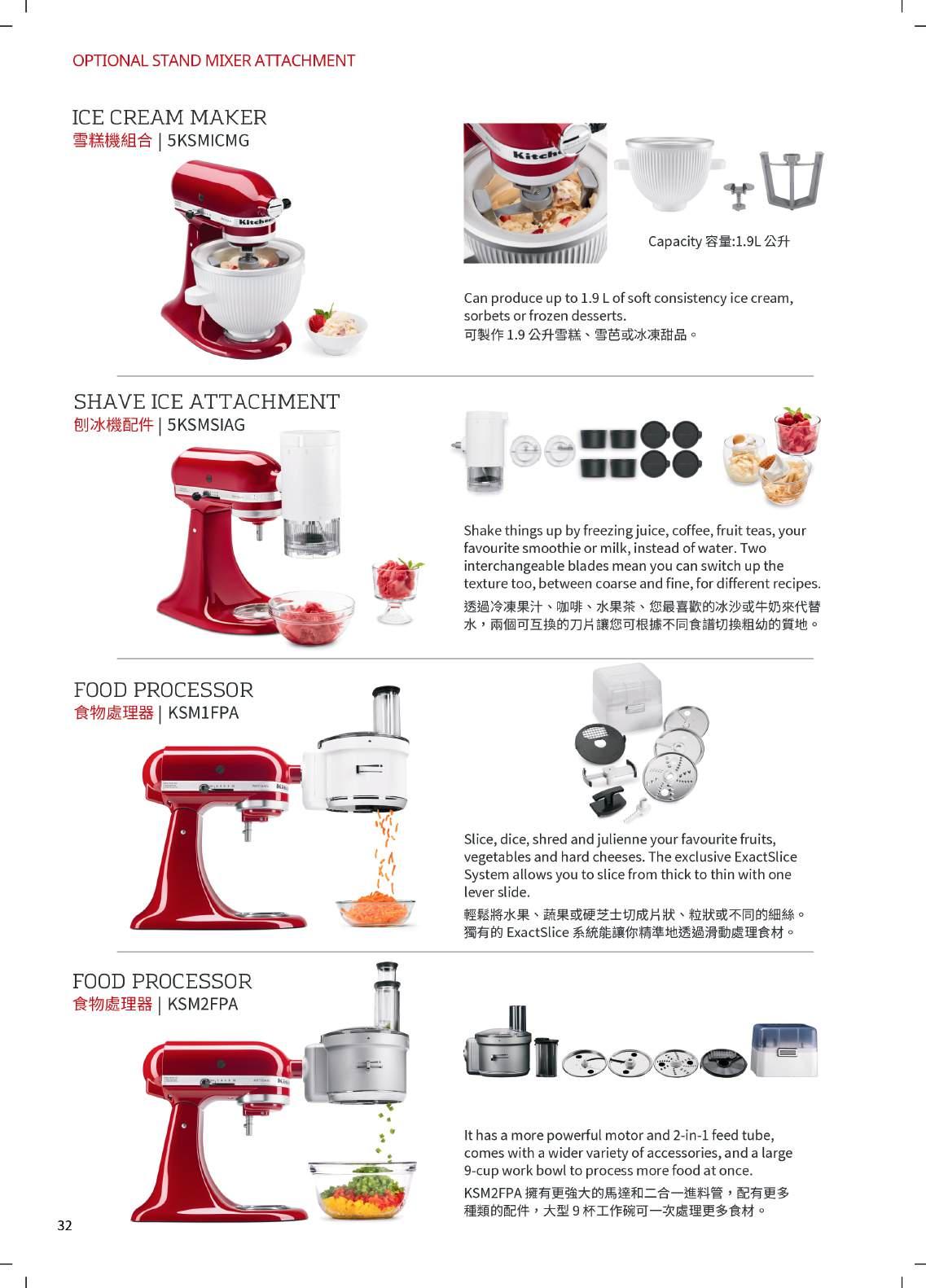 OPTIONAL STAND MIXER ATTACHMENT

ICE CREAM MAKER
雪糕機組合 | 5KSMICMG

Capacity 容量:1.9L 公升

Can produce up to 1.9 L of soft consistency ice cream, sorbets or frozen desserts.
可製作 1.9 公升雪糕、雪芭或冰凍甜品。

SHAVE ICE ATTACHMENT
刨冰機配件 | 5KSMSIAG

Shake things up by freezing juice, coffee, fruit teas, your favourite smoothie or milk, instead of water. Two interchangeable blades mean you can switch up the texture too, between coarse and fine, for different recipes.
透過冷凍果汁、咖啡、水果茶、您最喜歡的冰沙或牛奶來代替水，兩個可互換的刀片讓您可根據不同食譜切換粗幼的質地。

FOOD PROCESSOR
食物處理器 | KSM1FPA

Slice, dice, shred and julienne your favourite fruits, vegetables and hard cheeses. The exclusive ExactSlice System allows you to slice from thick to thin with one lever slide.
輕鬆將水果、蔬果或硬芝士切成片狀、粒狀或不同的細絲。獨有的 ExactSlice 系統能讓你精準地透過滑動處理食材。

FOOD PROCESSOR
食物處理器 | KSM2FPA

It has a more powerful motor and 2-in-1 feed tube, comes with a wider variety of accessories, and a large 9-cup work bowl to process more food at once.
KSM2FPA 擁有更強大的馬達和二合一進料管，配有更多種類的配件，大型 9 杯工作碗可一次處理更多食材。

32