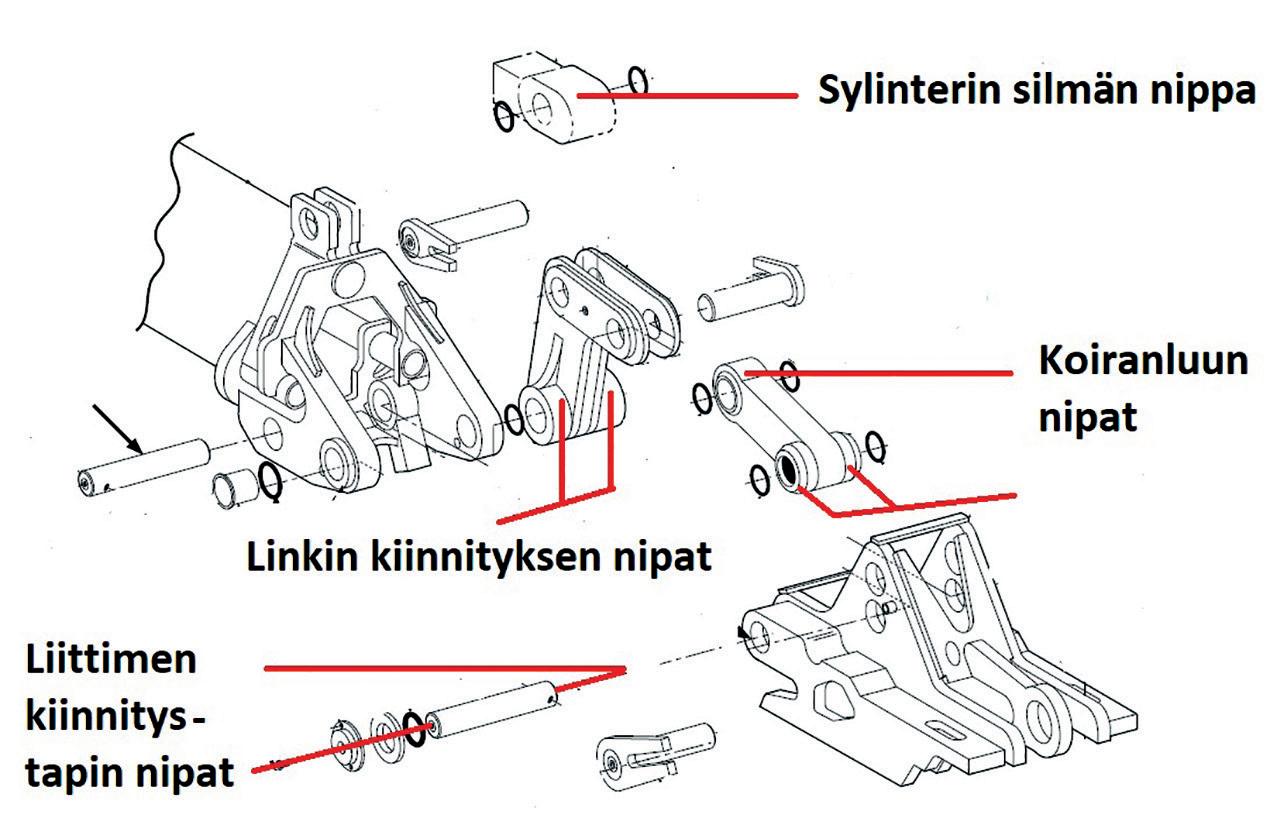 Sylinterin silmän nippa

Koiranluun nipat

Linkin kiinnityksen nipat

Liittimen kiinnitystapin nipat