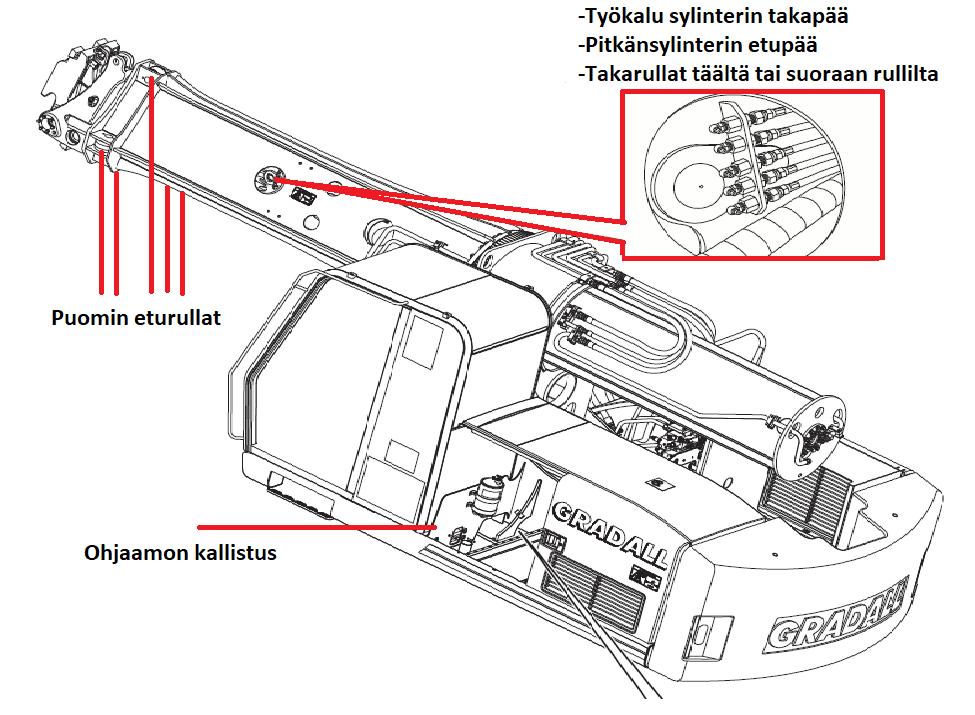 -Työkalu sylinterin takapää
-Pitkänsylinterin etupää
-Takarullat täältä tai suoraan rullilta

Puomin eturullat

Ohjaamon kallistus

GRADALL

GRADALL