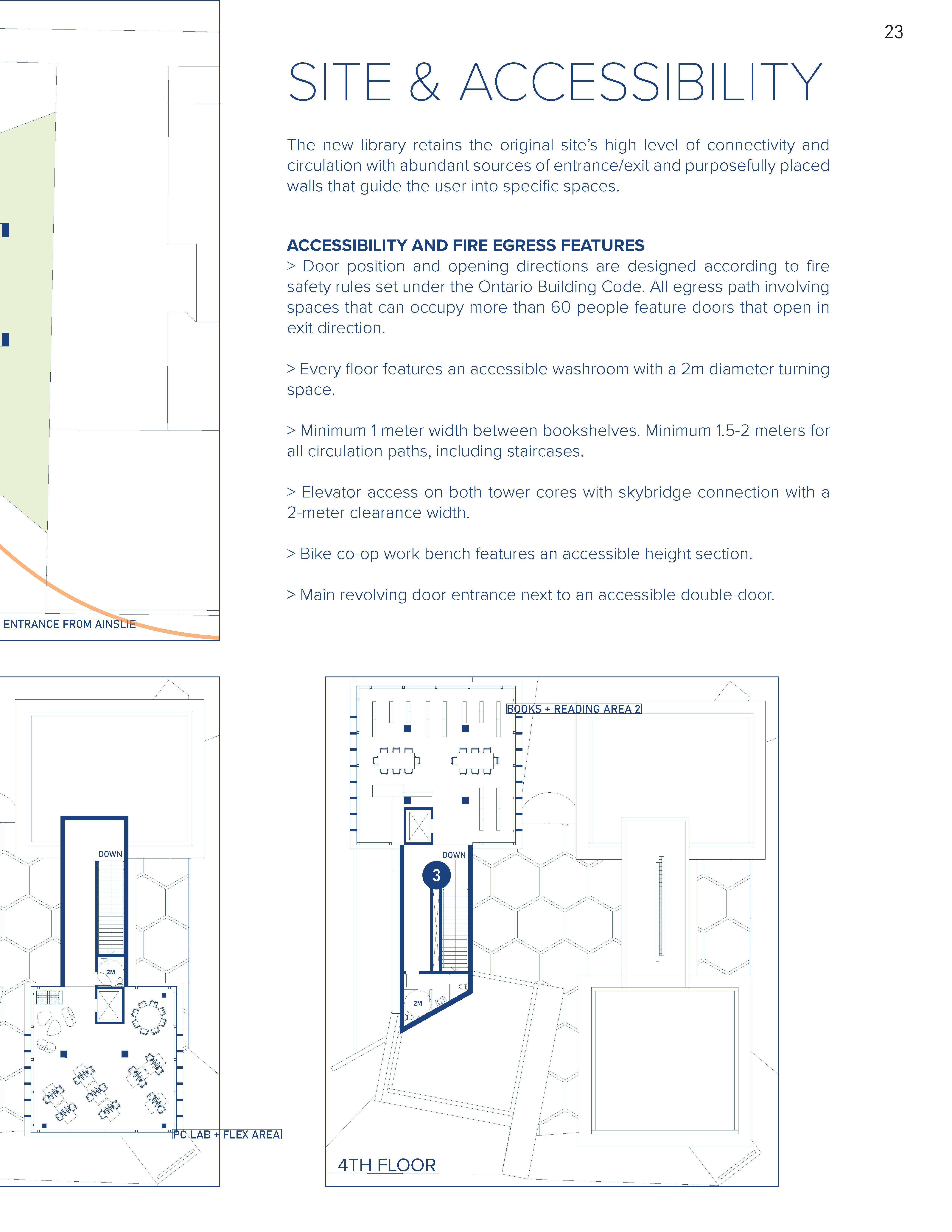 23

SITE & ACCESSIBILITY

The new library retains the original site's high level of connectivity and circulation with abundant sources of entrance/exit and purposefully placed walls that guide the user into specific spaces.

ACCESSIBILITY AND FIRE EGRESS FEATURES
> Door position and opening directions are designed according to fire safety rules set under the Ontario Building Code. All egress path involving spaces that can occupy more than 60 people feature doors that open in exit direction.

> Every floor features an accessible washroom with a 2m diameter turning space.

> Minimum 1 meter width between bookshelves. Minimum 1.5-2 meters for all circulation paths, including staircases.

> Elevator access on both tower cores with skybridge connection with a 2-meter clearance width.

> Bike co-op work bench features an accessible height section.

> Main revolving door entrance next to an accessible double-door.

ENTRANCE FROM AINSLIE

DOWN

2M

PC LAB + FLEX AREA

BOOKS + READING AREA 2

DOWN

3

2M

4TH FLOOR