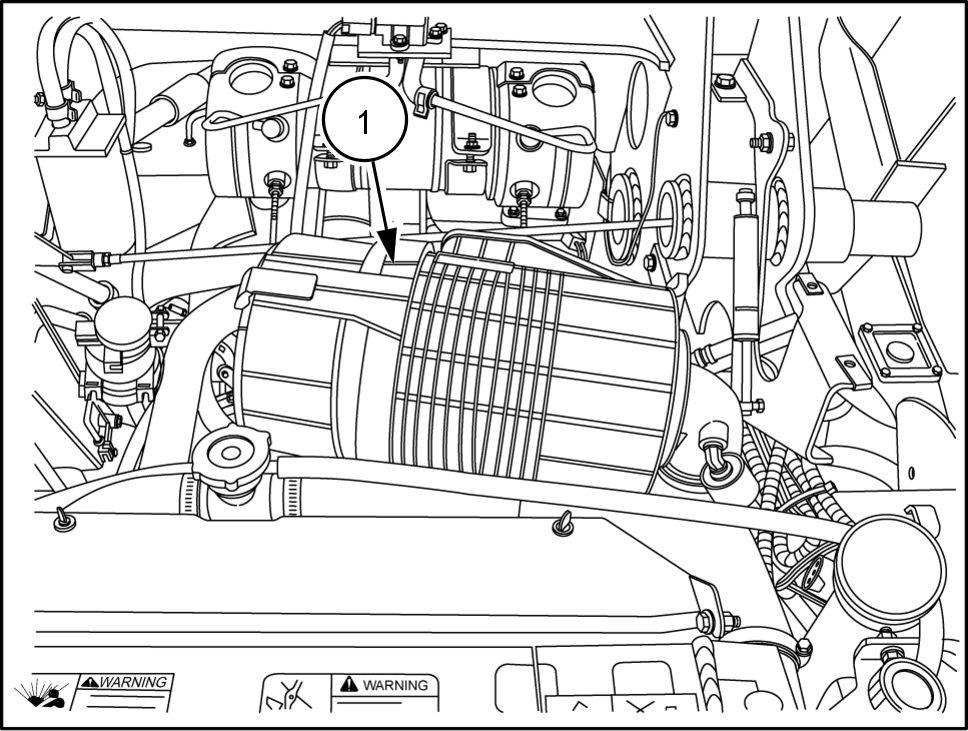 1

WARNING

WARNING