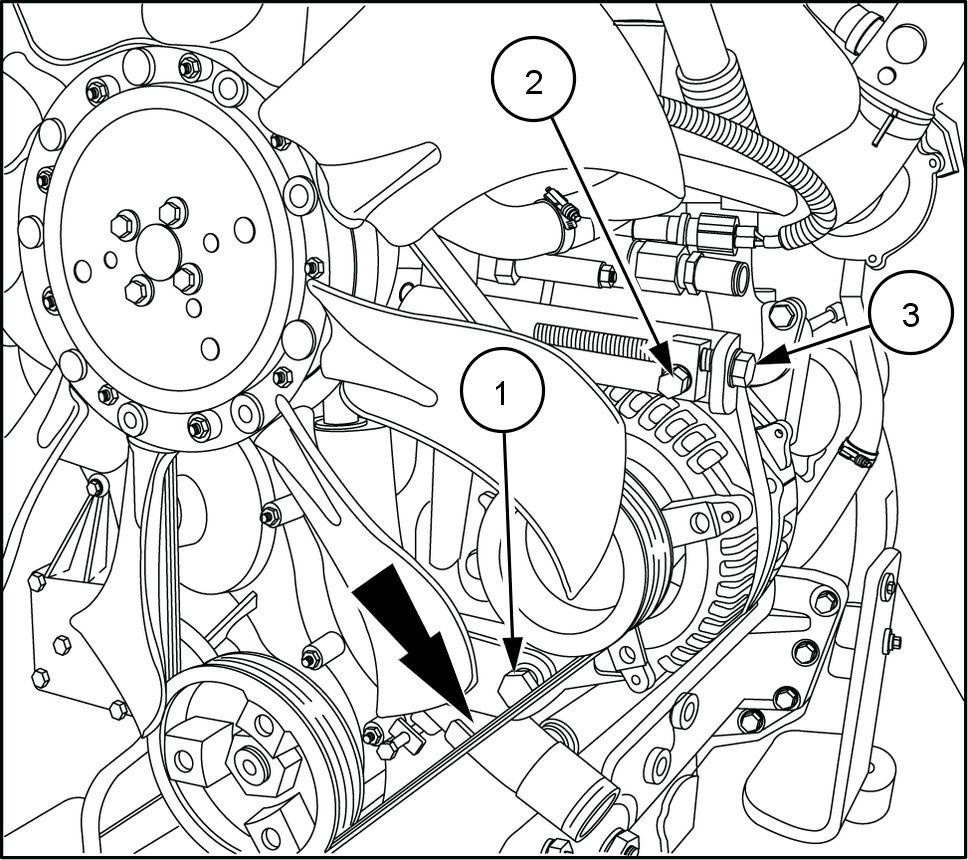 2
3
1